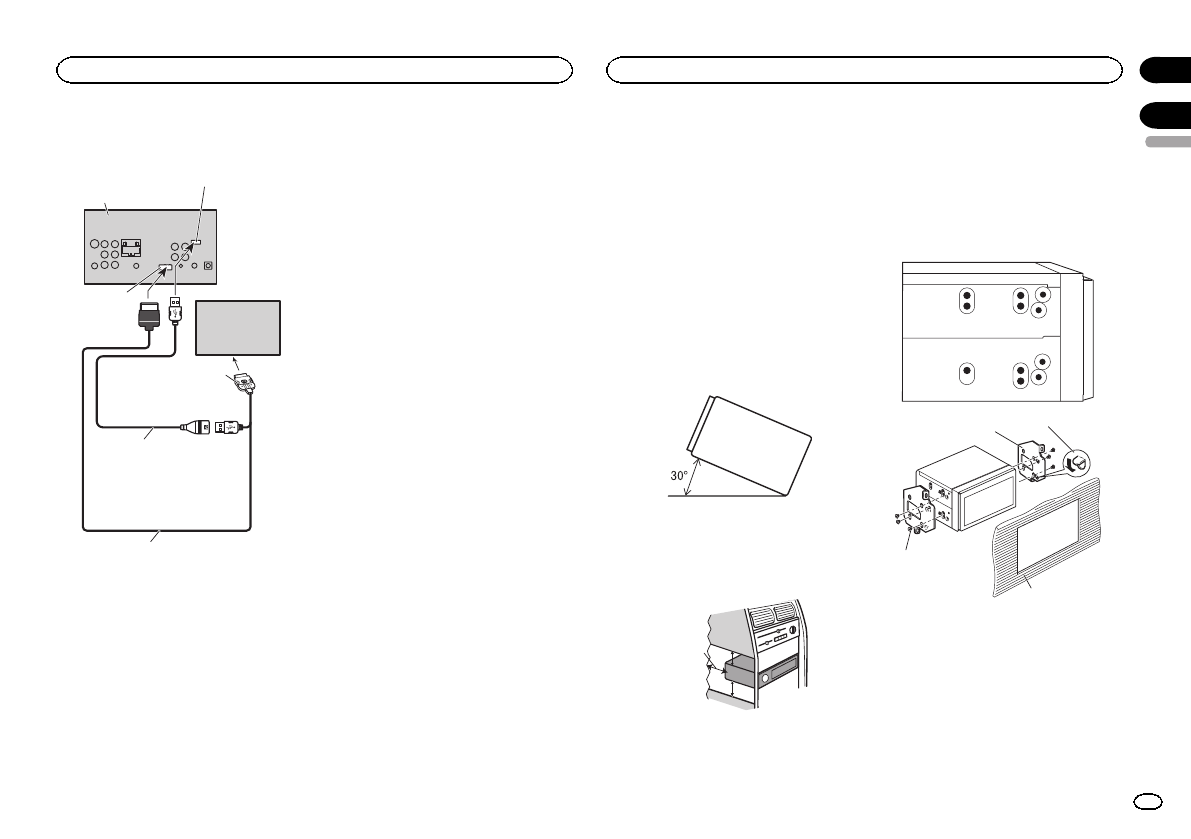 30°