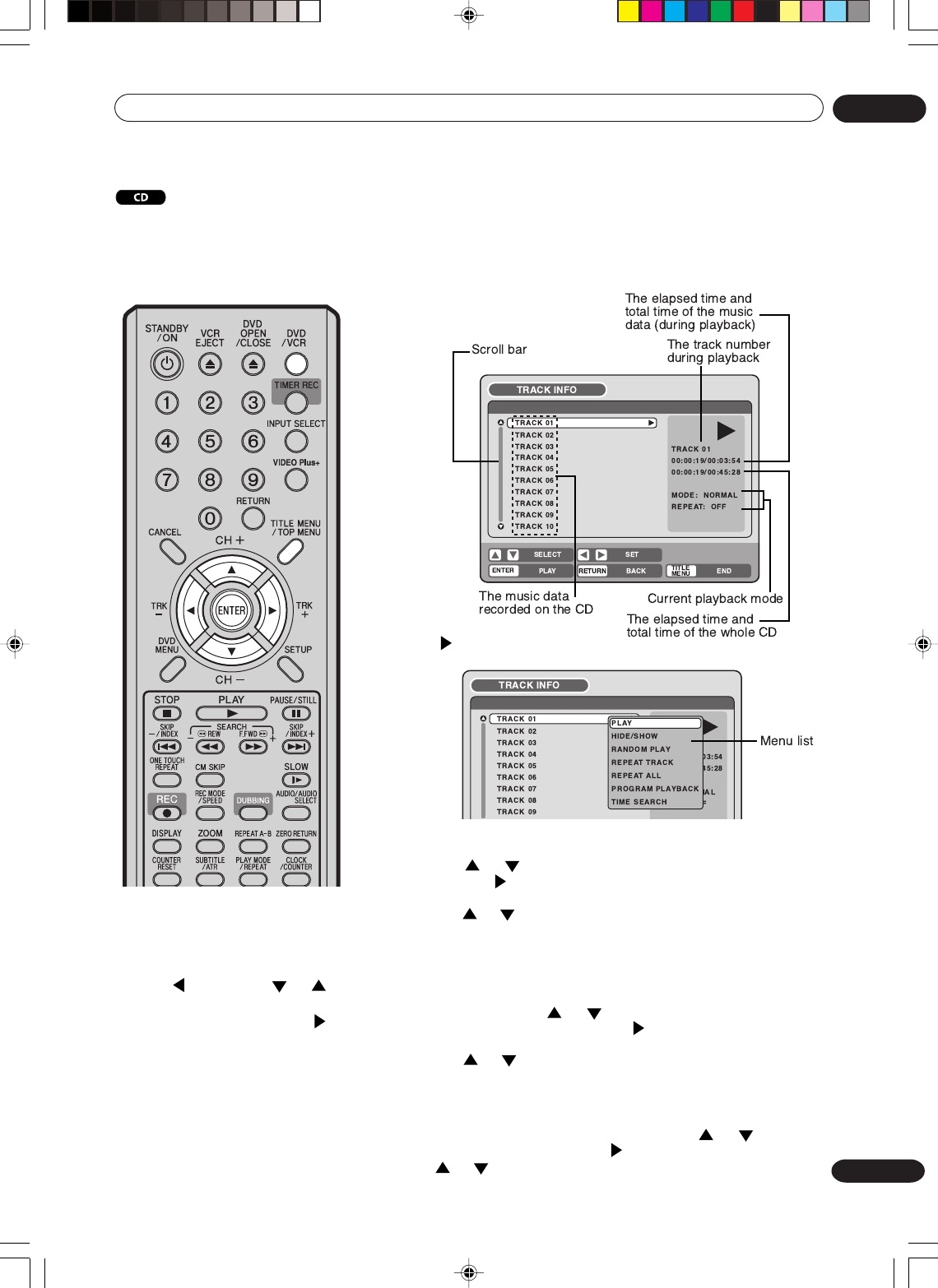 CD

STANDBY /ON
VCR EJECT
DVD OPEN /CLOSE
DVD /VCR
TIMER REC
1 2 3
INPUT SELECT
4 5 6
VIDEO Plus+
7 8 9
RETURN
0
CANCEL
TITLE MENU /TOP MENU
CH +
TRK −
ENTER
TRK +
DVD MENU
SETUP
CH −
STOP
PLAY
PAUSE/STILL
SKIP −/INDEX
SEARCH
REW
F.FWD
SKIP /INDEX+
ONE TOUCH REPEAT
CM SKIP
SLOW
REC
REC MODE /SPEED
DUBBING
AUDIO/AUDIO SELECT
DISPLAY
ZOOM
REPEAT A-B
ZERO RETURN
COUNTER RESET
SUBTITLE /ATR
PLAY MODE /REPEAT
CLOCK /COUNTER

The elapsed time and total time of the music data (during playback)
The track number during playback
Scroll bar

TRACK INFO
TRACK 01
TRACK 02
TRACK 03
TRACK 04
TRACK 05
TRACK 06
TRACK 07
TRACK 08
TRACK 09
TRACK 10
TRACK 01
00:00:19/00:03:54
00:00:19/00:45:28
MODE: NORMAL
REPEAT: OFF
SELECT
SET
ENTER
PLAY
RETURN
BACK
TITLE MENU
END

The music data recorded on the CD
Current playback mode
The elapsed time and total time of the whole CD

TRACK INFO
TRACK 01
TRACK 02
TRACK 03
TRACK 04
TRACK 05
TRACK 06
TRACK 07
TRACK 08
TRACK 09
PLAY
HIDE/SHOW
RANDOM PLAY
REPEAT TRACK
REPEAT ALL
PROGRAM PLAYBACK
TIME SEARCH
03:54
45:28
AL
Menu list