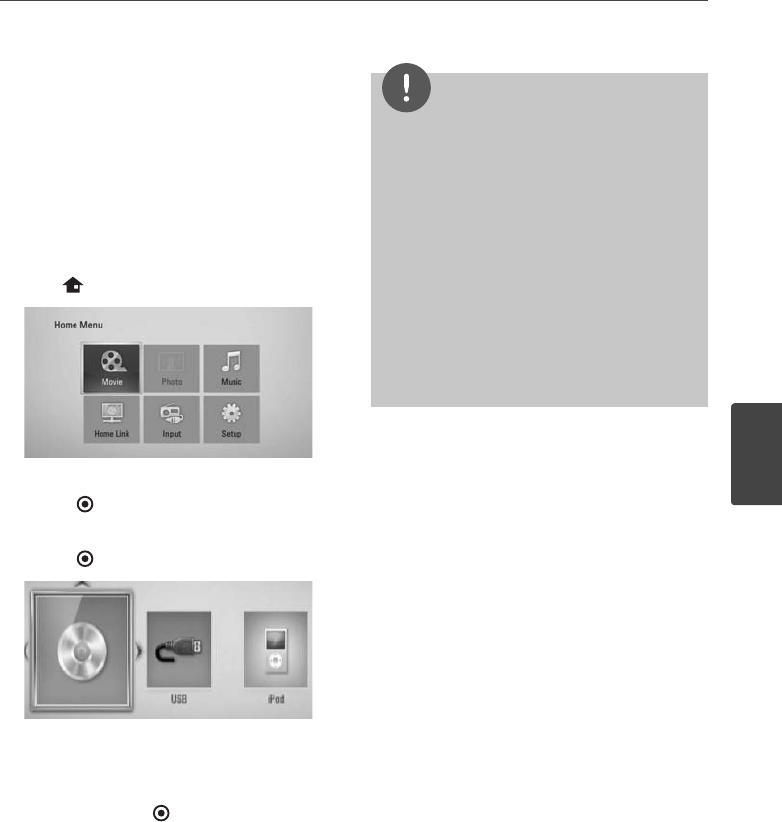 Home Menu

Movie

Photo

Music

Home Link

Input

Setup

USB

iPod