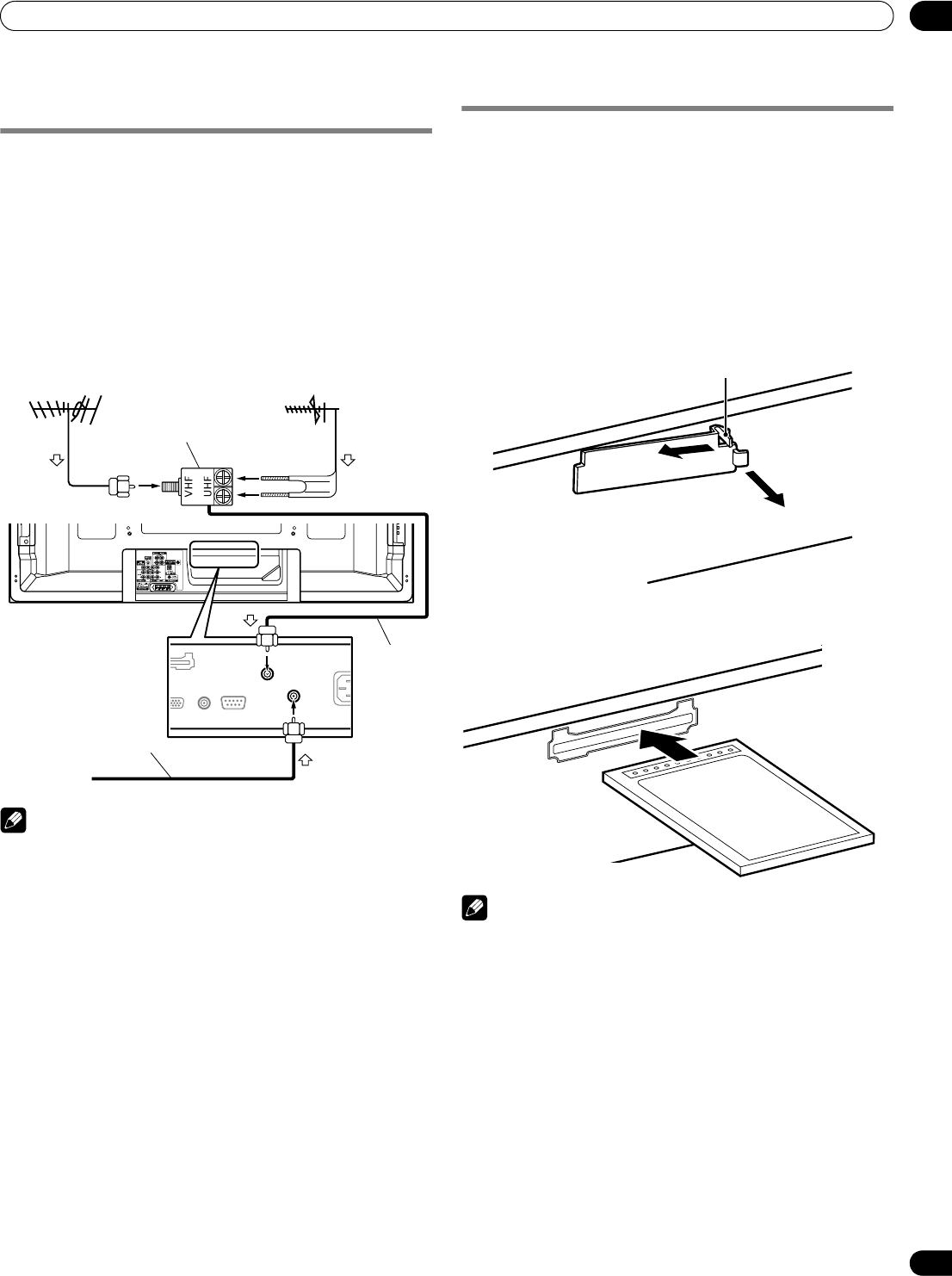 VHF
UHF