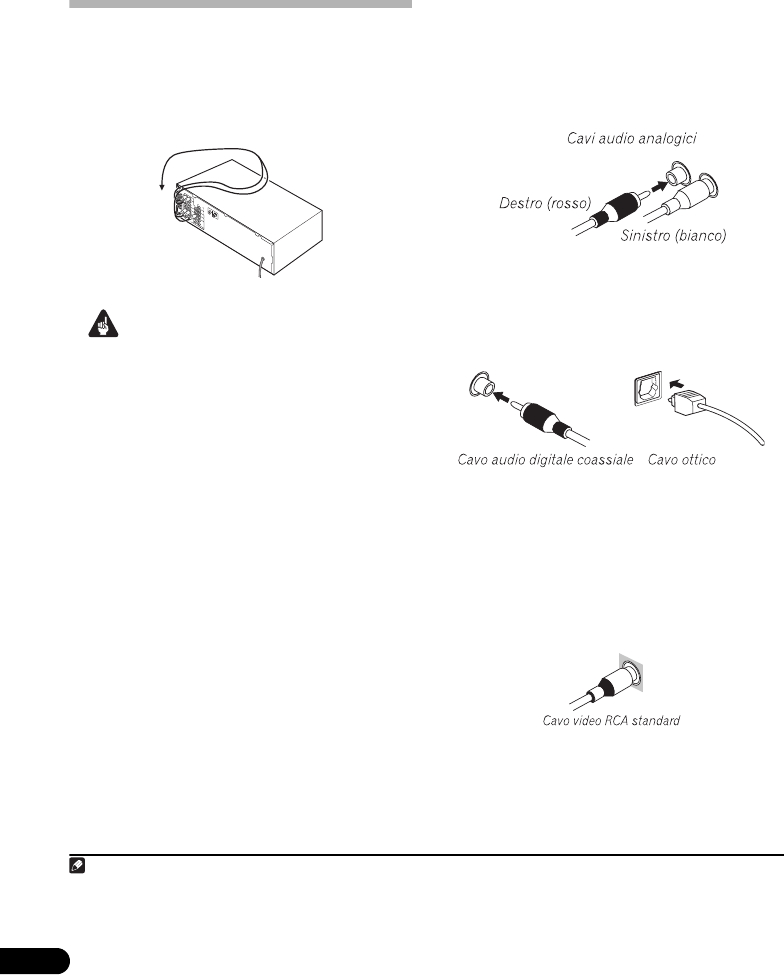 Cavi audio analogici

Destro (rosso)

Sinistro (bianco)

Cavo audio digitale coassiale

Cavo ottico

Cavo video RCA standard