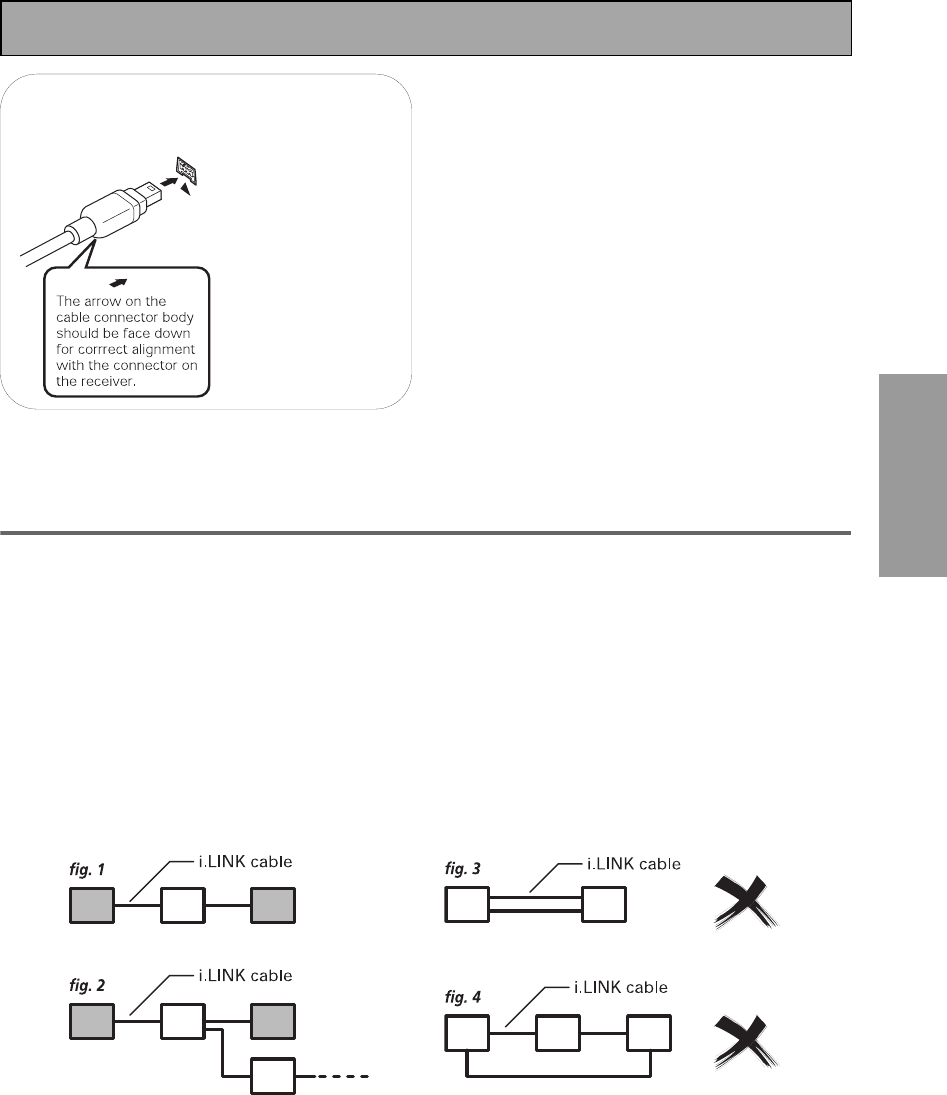 The arrow on the cable connector body should be face down for corrrect alignment with the connector on the receiver.

fig. 1
i.LINK cable

fig. 2
i.LINK cable

fig. 3
i.LINK cable

fig. 4
i.LINK cable