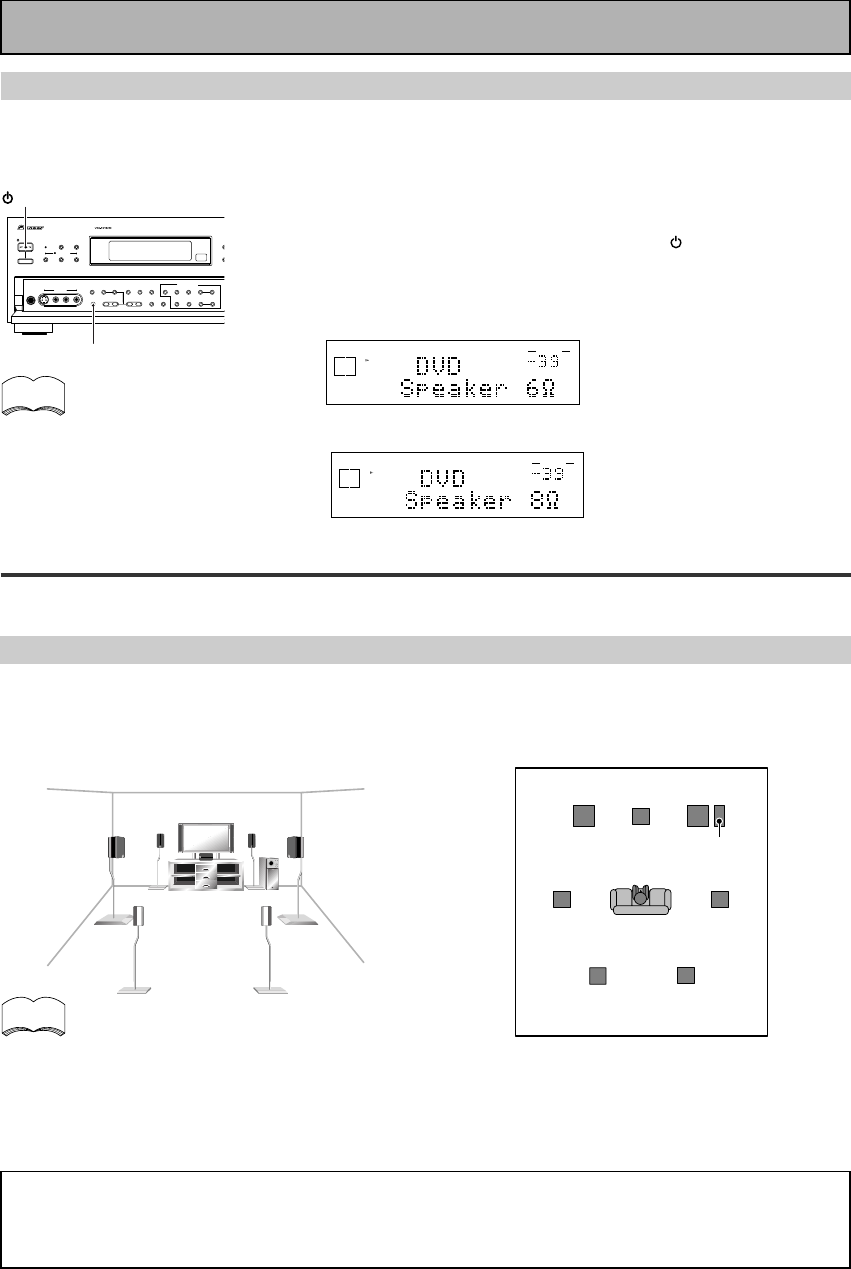 DVD
Speaker 6Ω

DVD
Speaker 8Ω