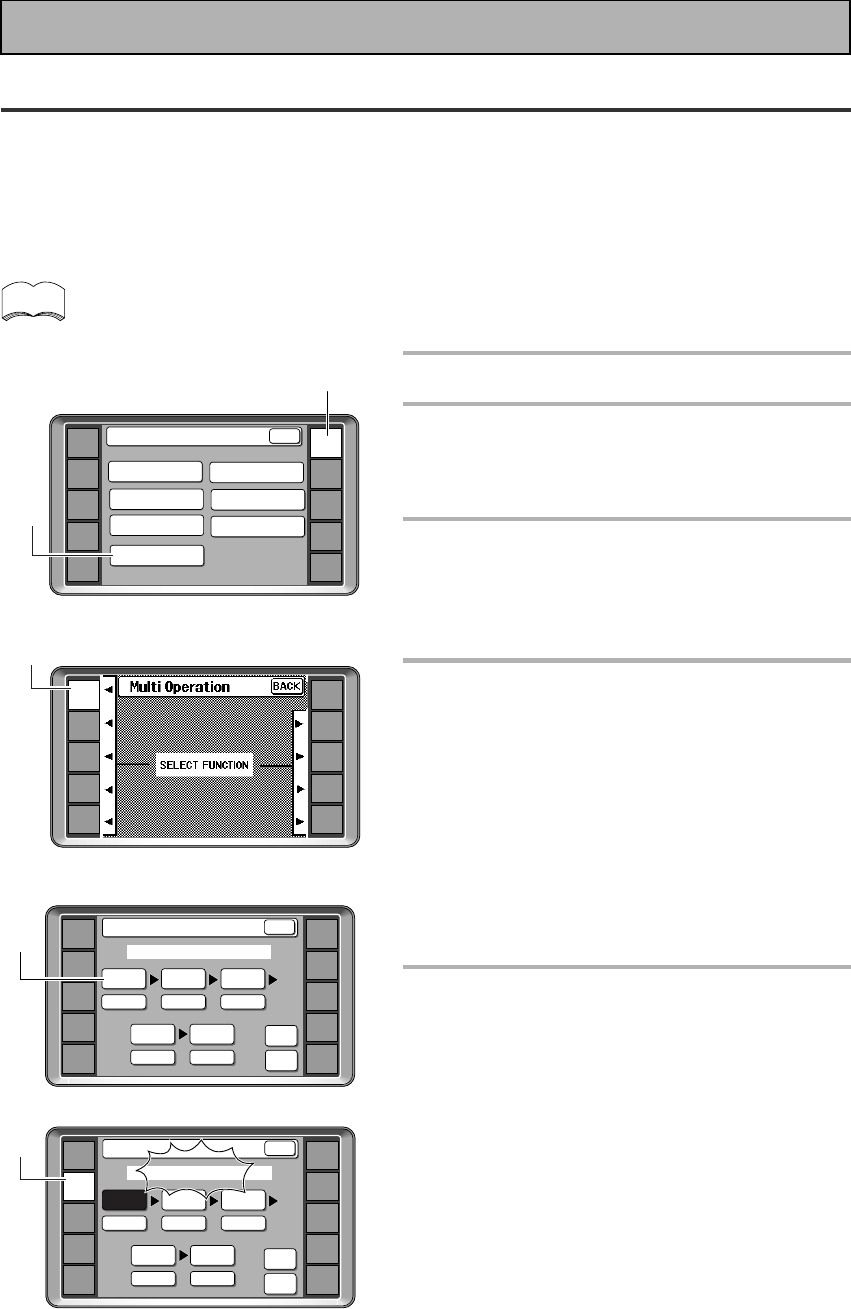 Multi Operation

BACK

SELECT FUNCTION