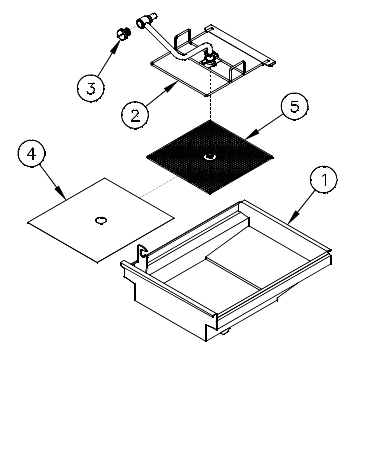 3
2
5
4
1