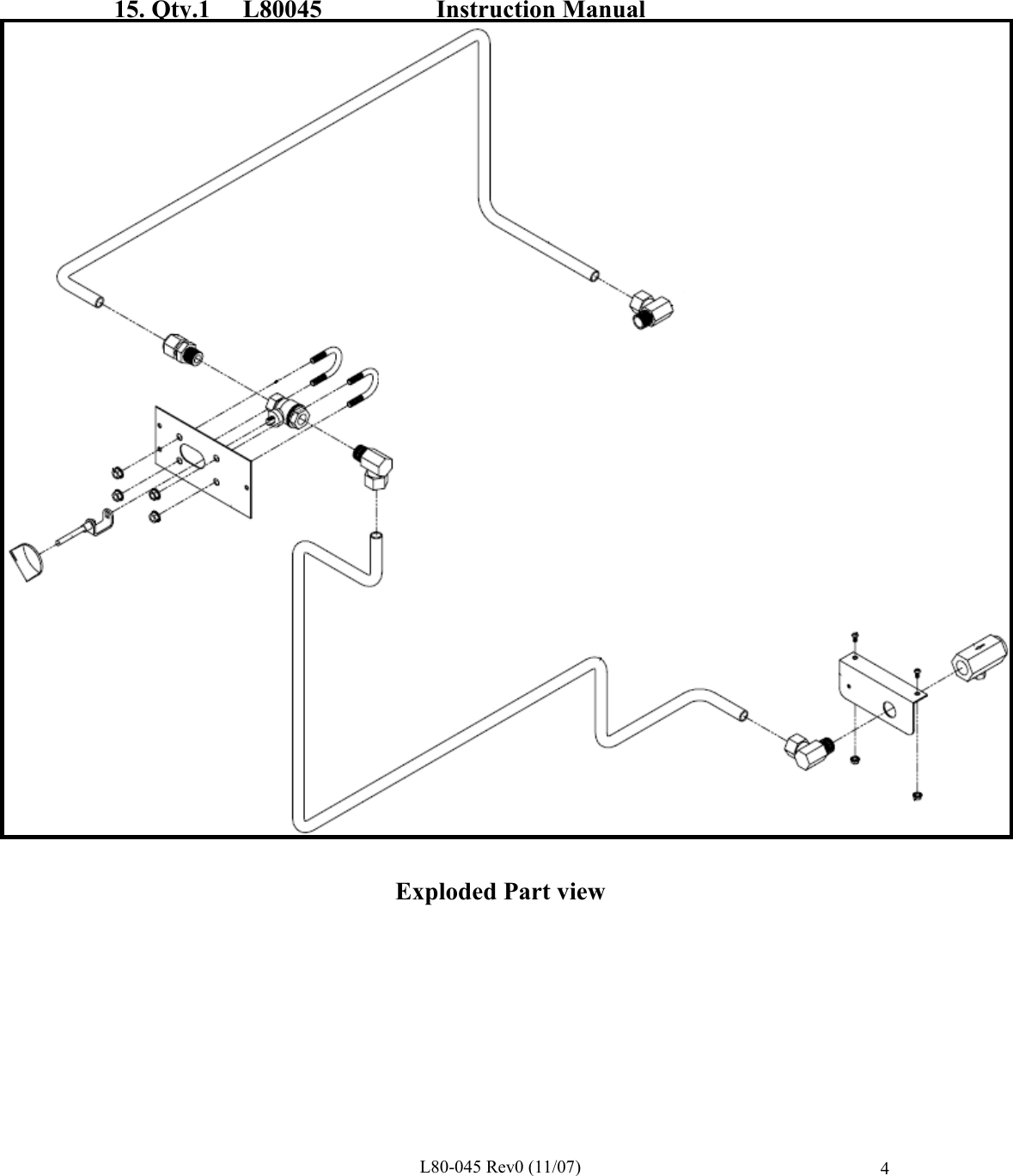 15. Qty.1 L80045 Instruction Manual

Exploded Part view

L80-045 Rev0 (11/07) 4