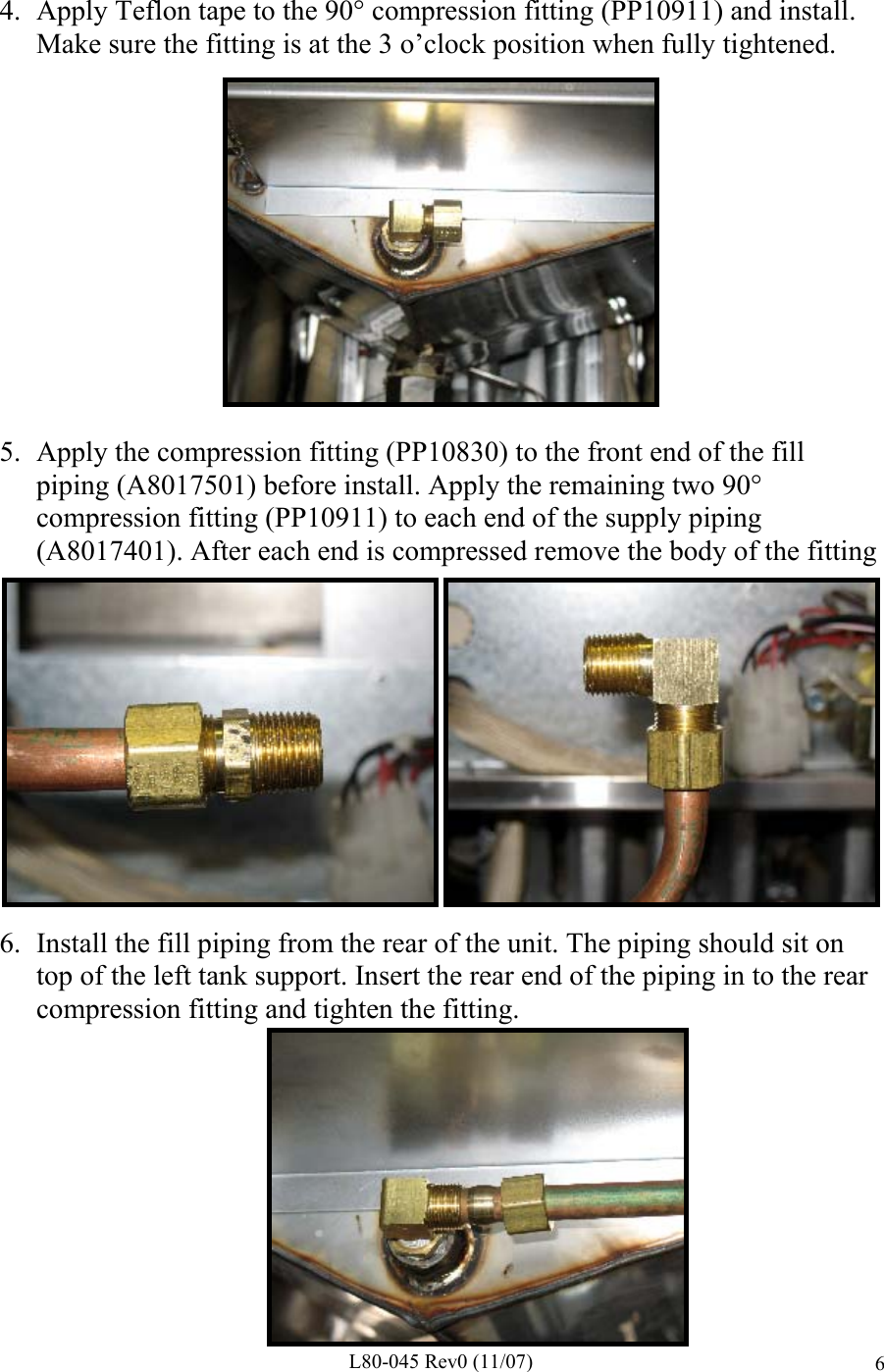 4. Apply Teflon tape to the 90° compression fitting (PP10911) and install. Make sure the fitting is at the 3 o'clock position when fully tightened.

5. Apply the compression fitting (PP10830) to the front end of the fill piping (A8017501) before install. Apply the remaining two 90° compression fitting (PP10911) to each end of the supply piping (A8017401). After each end is compressed remove the body of the fitting

6. Install the fill piping from the rear of the unit. The piping should sit on top of the left tank support. Insert the rear end of the piping in to the rear compression fitting and tighten the fitting.

L80-045 Rev0 (11/07)

6