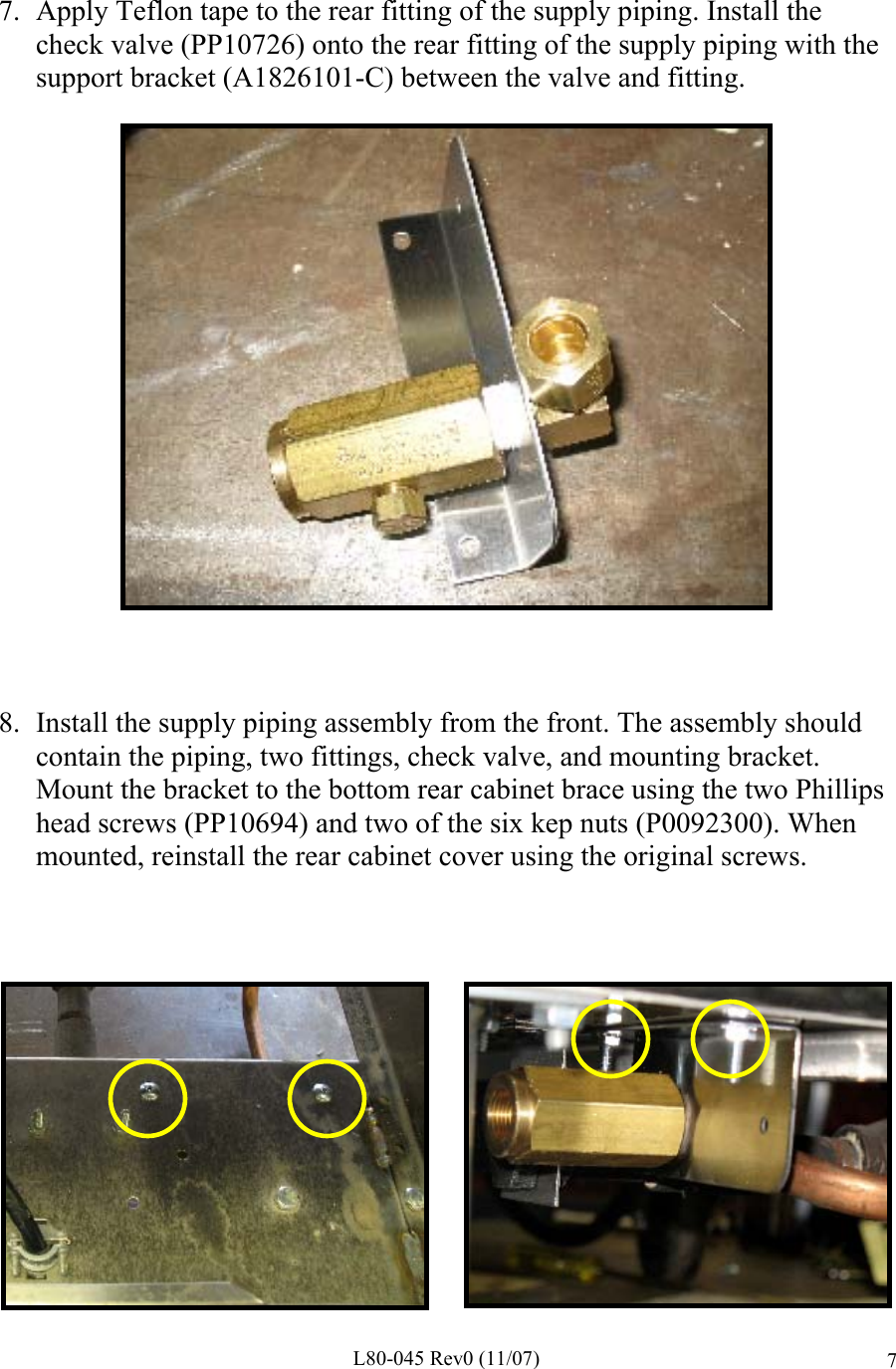 7. Apply Teflon tape to the rear fitting of the supply piping. Install the check valve (PP10726) onto the rear fitting of the supply piping with the support bracket (A1826101-C) between the valve and fitting.

8. Install the supply piping assembly from the front. The assembly should contain the piping, two fittings, check valve, and mounting bracket. Mount the bracket to the bottom rear cabinet brace using the two Phillips head screws (PP10694) and two of the six kep nuts (P0092300). When mounted, reinstall the rear cabinet cover using the original screws.

L80-045 Rev0 (11/07)

7