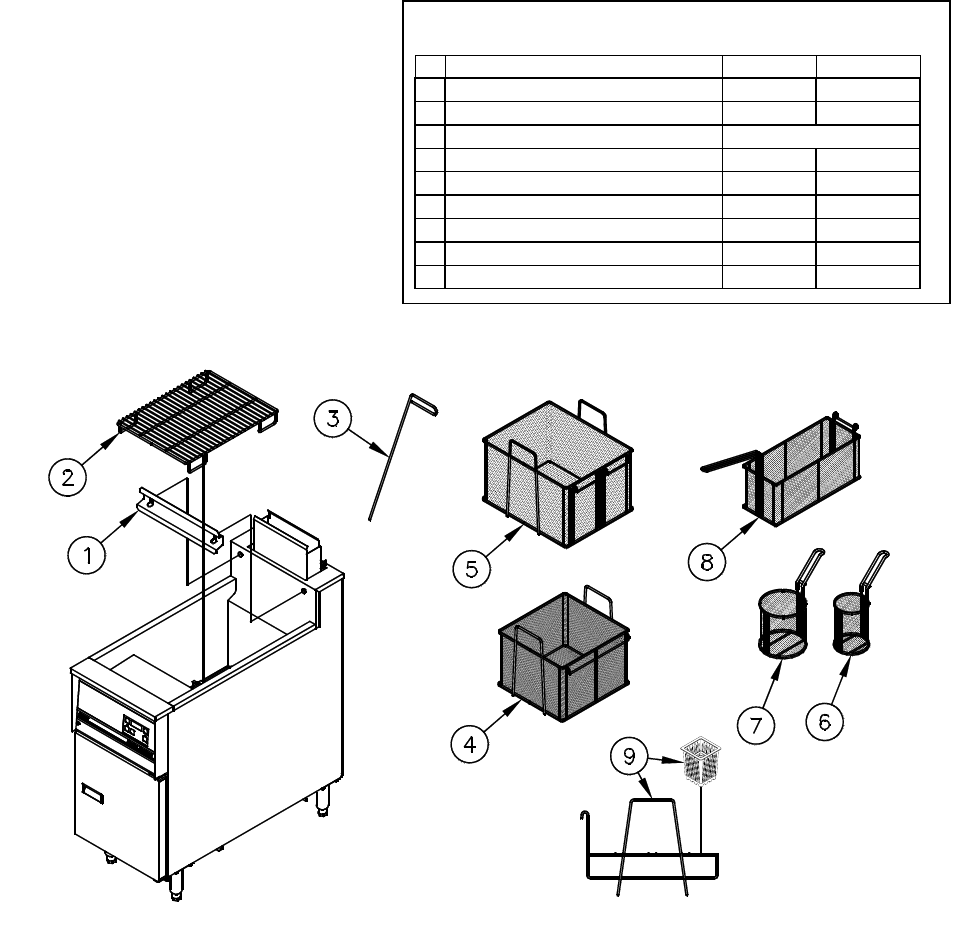 2

3

1

5

8

4

7

6

9