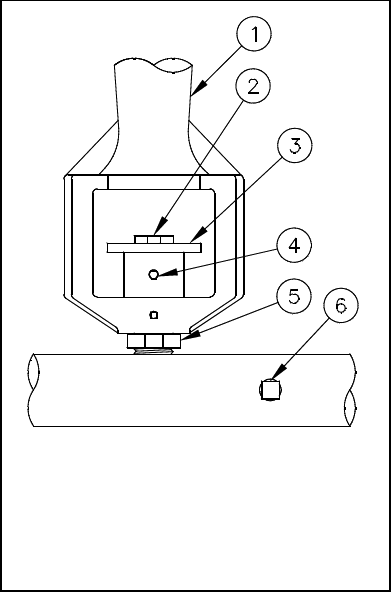 1
2
3
4
5
6