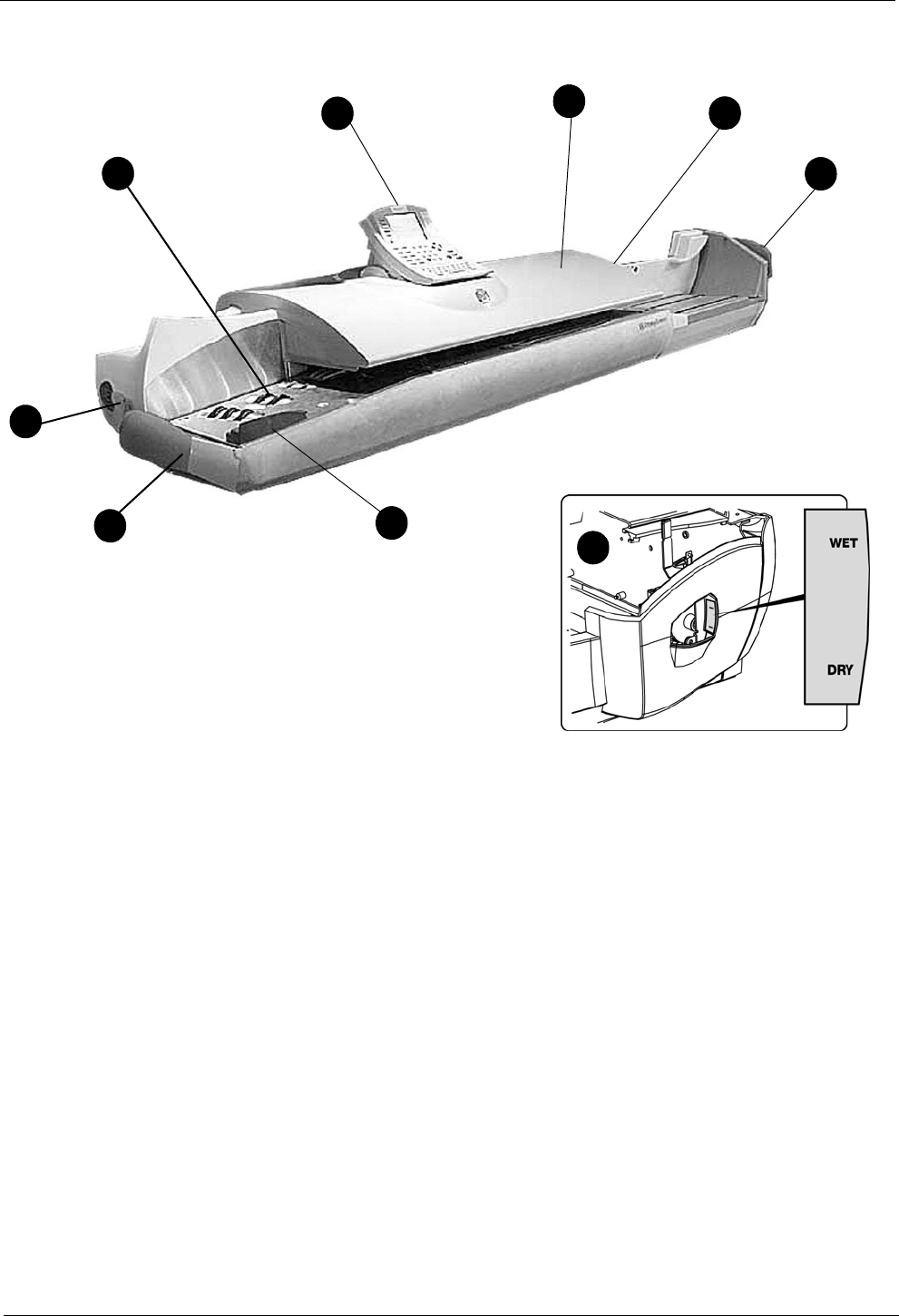 WET

DRY