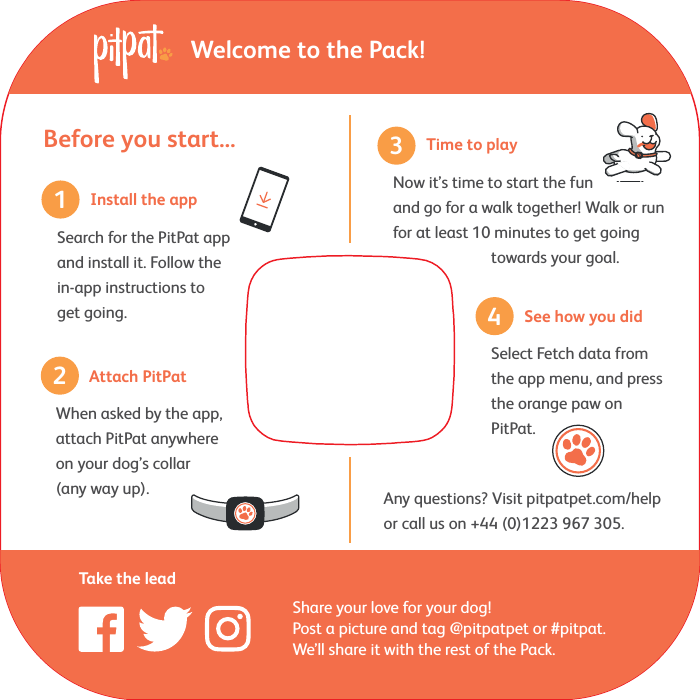 pitpat Welcome to the Pack!

Before you start...

1 Install the app

Search for the PitPat app and install it. Follow the in-app instructions to get going.

2 Attach PitPat

When asked by the app, attach PitPat anywhere on your dog's collar (any way up).

3 Time to play

Now it's time to start the fun and go for a walk together! Walk or run for at least 10 minutes to get going towards your goal.

4 See how you did

Select Fetch data from the app menu, and press the orange paw on PitPat.

Any questions? Visit pitpatpet.com/help or call us on +44 (0)1223 967 305.

Take the lead

Share your love for your dog!
Post a picture and tag @pitpatpet or #pitpat.
We'll share it with the rest of the Pack.