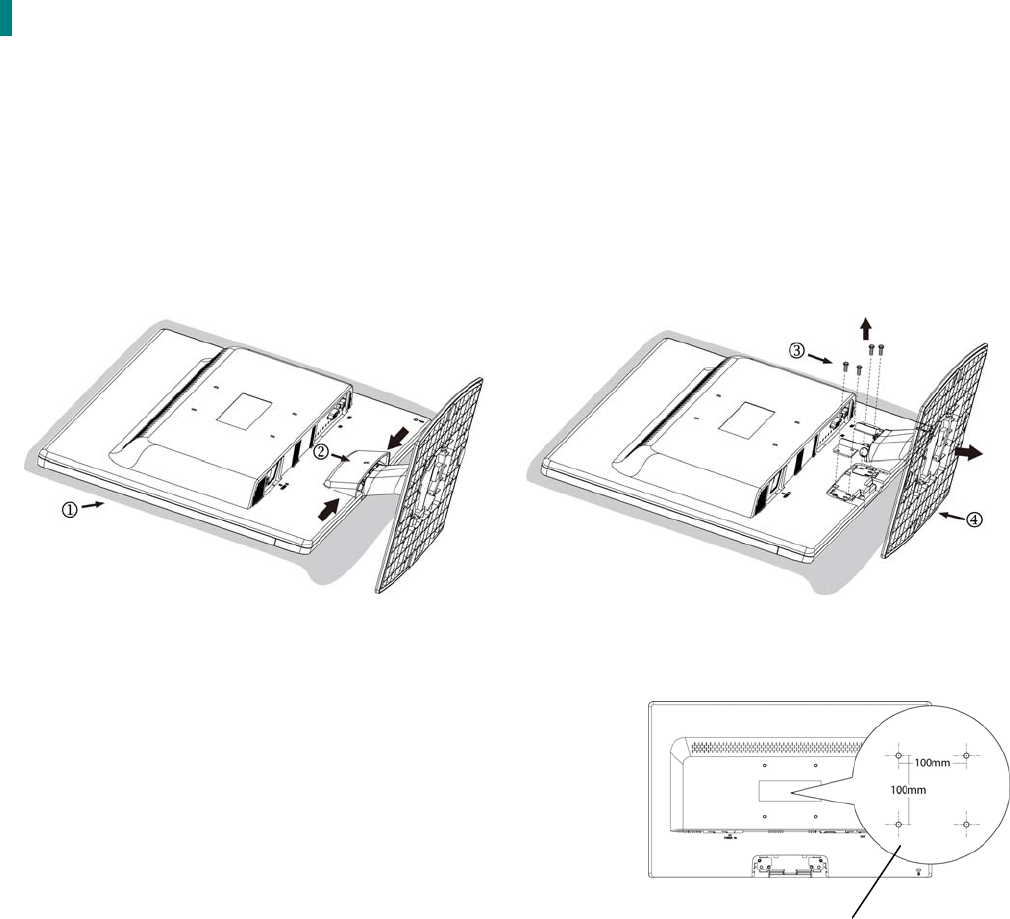 ①

②

③

④

100mm

100mm