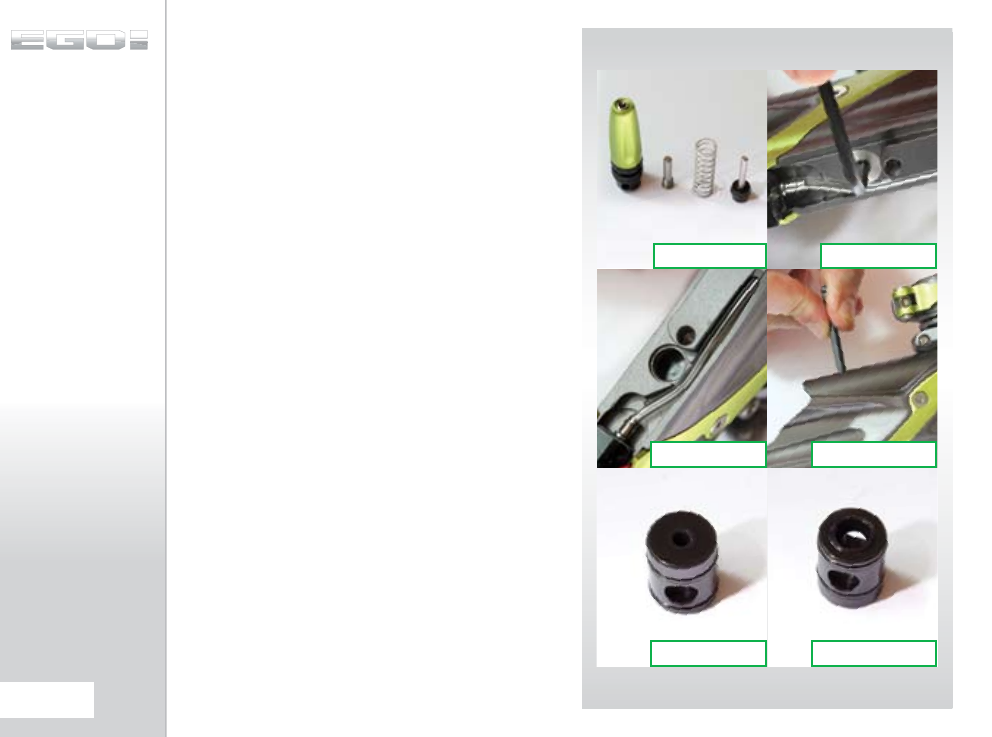 EGO