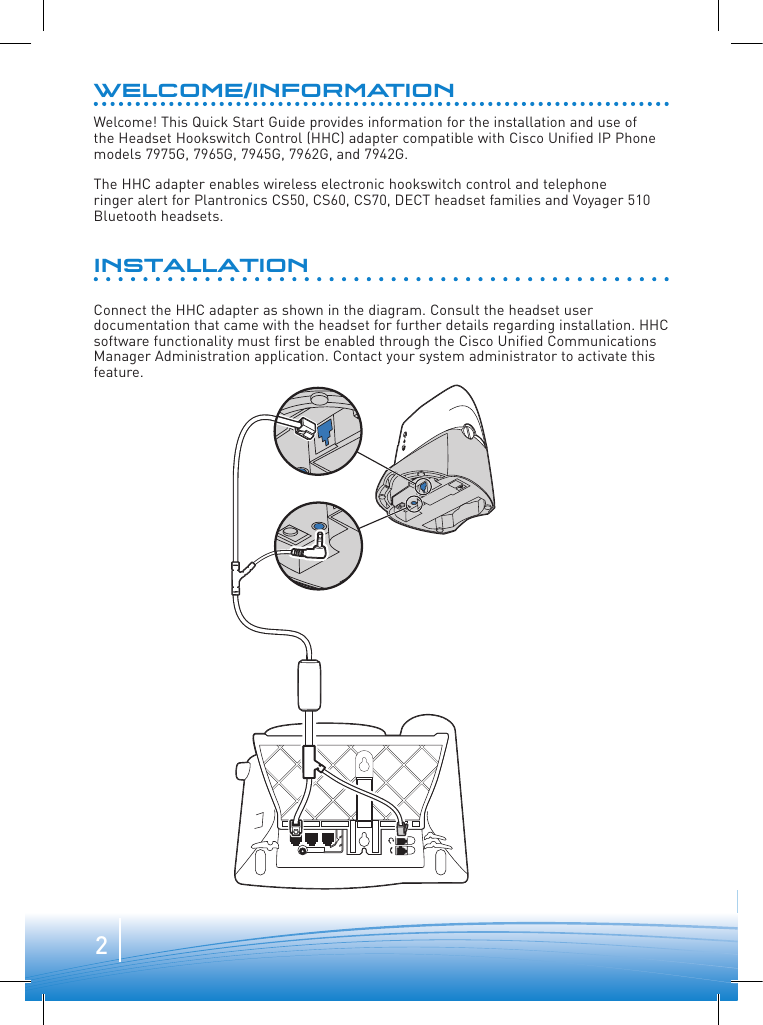 WELCOME/INFORMATION

Welcome! This Quick Start Guide provides information for the installation and use of the Headset Hookswitch Control (HHC) adapter compatible with Cisco Unified IP Phone models 7975G, 7965G, 7945G, 7962G, and 7942G.

The HHC adapter enables wireless electronic hookswitch control and telephone ringer alert for Plantronics CS50, CS60, CS70, DECT headset families and Voyager 510 Bluetooth headsets.

INSTALLATION

Connect the HHC adapter as shown in the diagram. Consult the headset user documentation that came with the headset for further details regarding installation. HHC software functionality must first be enabled through the Cisco Unified Communications Manager Administration application. Contact your system administrator to activate this feature.

2