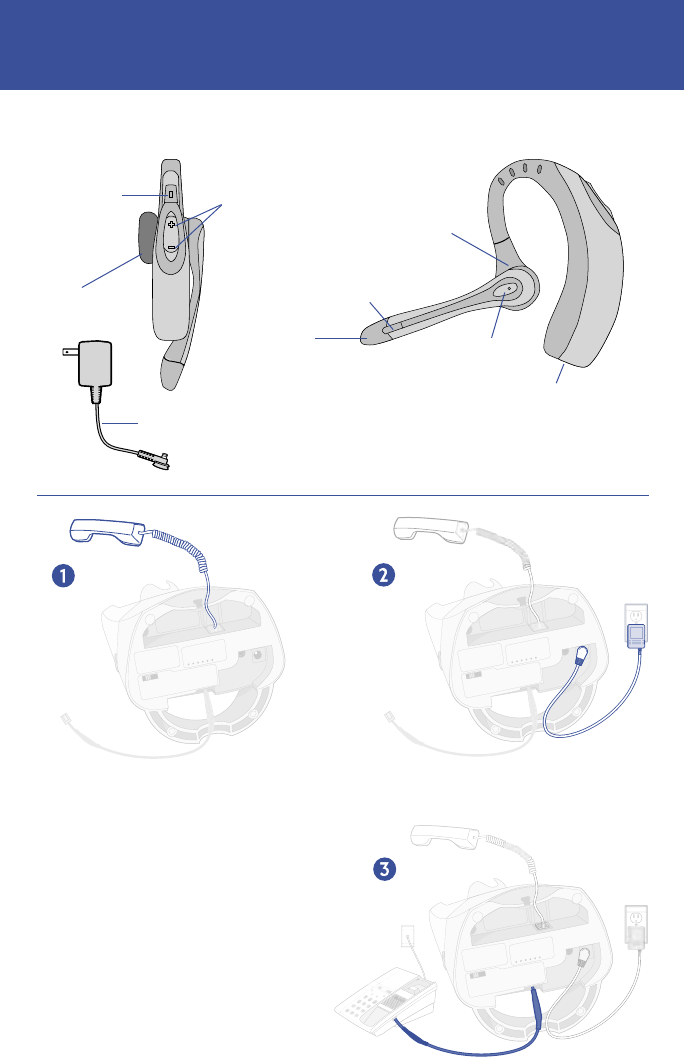 1

2

3