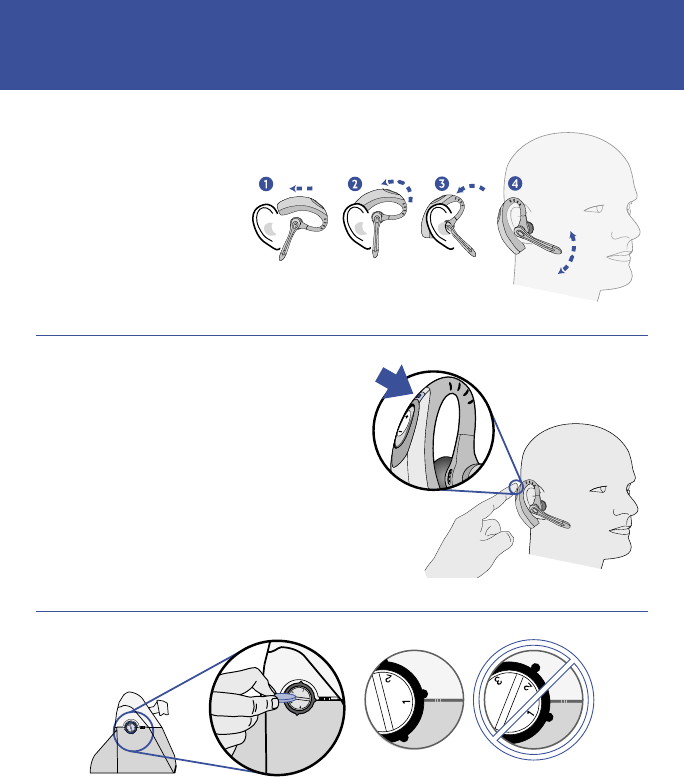 1 2 3 4

2
1

3
2
1