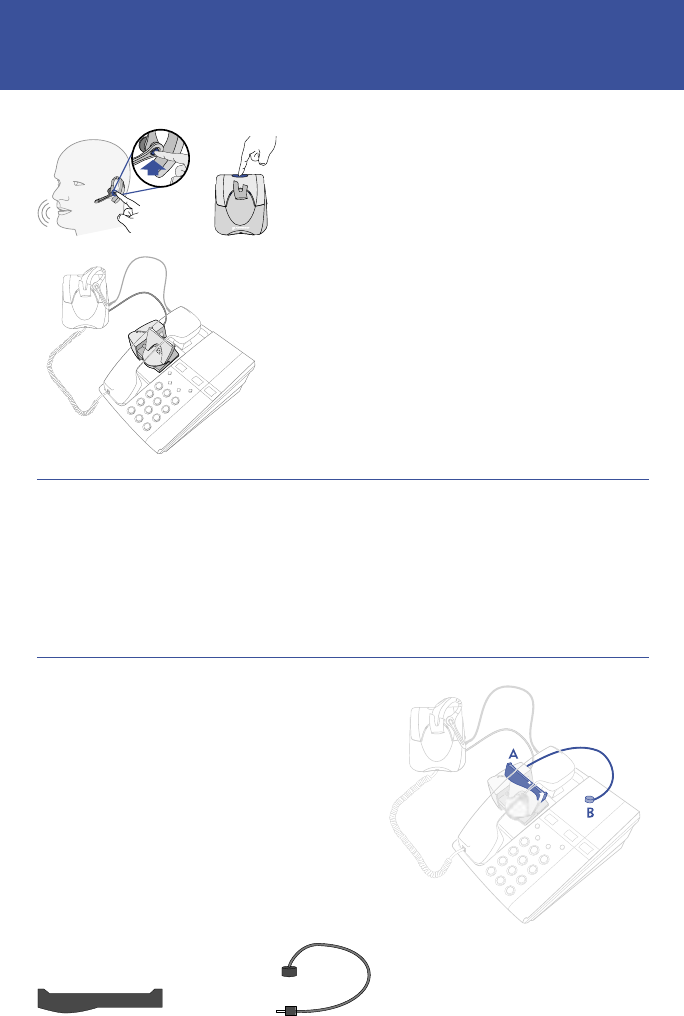 A

B