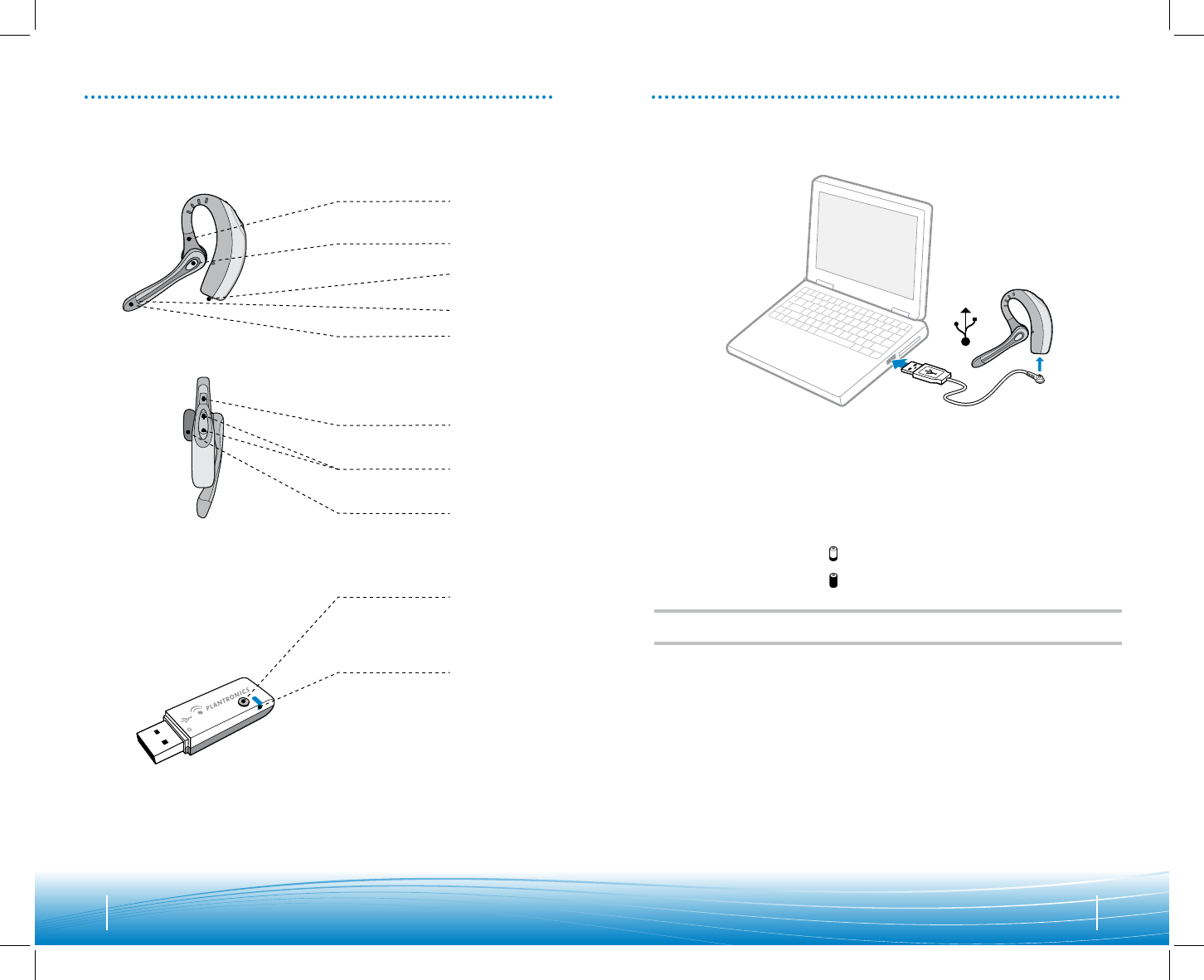 PLANTRONICS