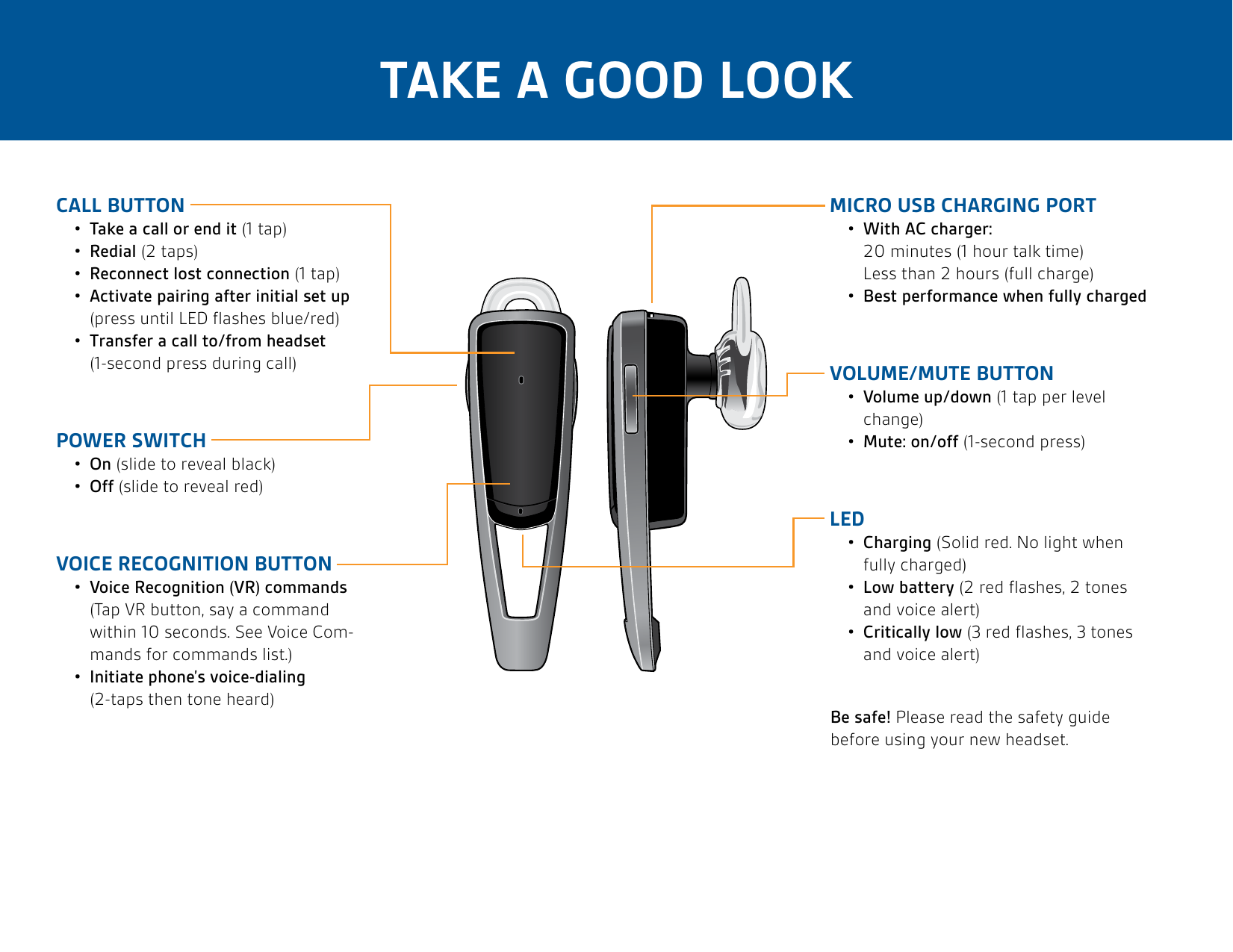 TAKE A GOOD LOOK

CALL BUTTON
• Take a call or end it (1 tap)
• Redial (2 taps)
• Reconnect lost connection (1 tap)
• Activate pairing after initial set up (press until LED flashes blue/red)
• Transfer a call to/from headset (1-second press during call)

POWER SWITCH
• On (slide to reveal black)
• Off (slide to reveal red)

VOICE RECOGNITION BUTTON
• Voice Recognition (VR) commands (Tap VR button, say a command within 10 seconds. See Voice Commands for commands list.)
• Initiate phone's voice-dialing (2-taps then tone heard)

MICRO USB CHARGING PORT
• With AC charger:
20 minutes (1 hour talk time)
Less than 2 hours (full charge)
• Best performance when fully charged

VOLUME/MUTE BUTTON
• Volume up/down (1 tap per level change)
• Mute: on/off (1-second press)

LED
• Charging (Solid red. No light when fully charged)
• Low battery (2 red flashes, 2 tones and voice alert)
• Critically low (3 red flashes, 3 tones and voice alert)

Be safe! Please read the safety guide before using your new headset.