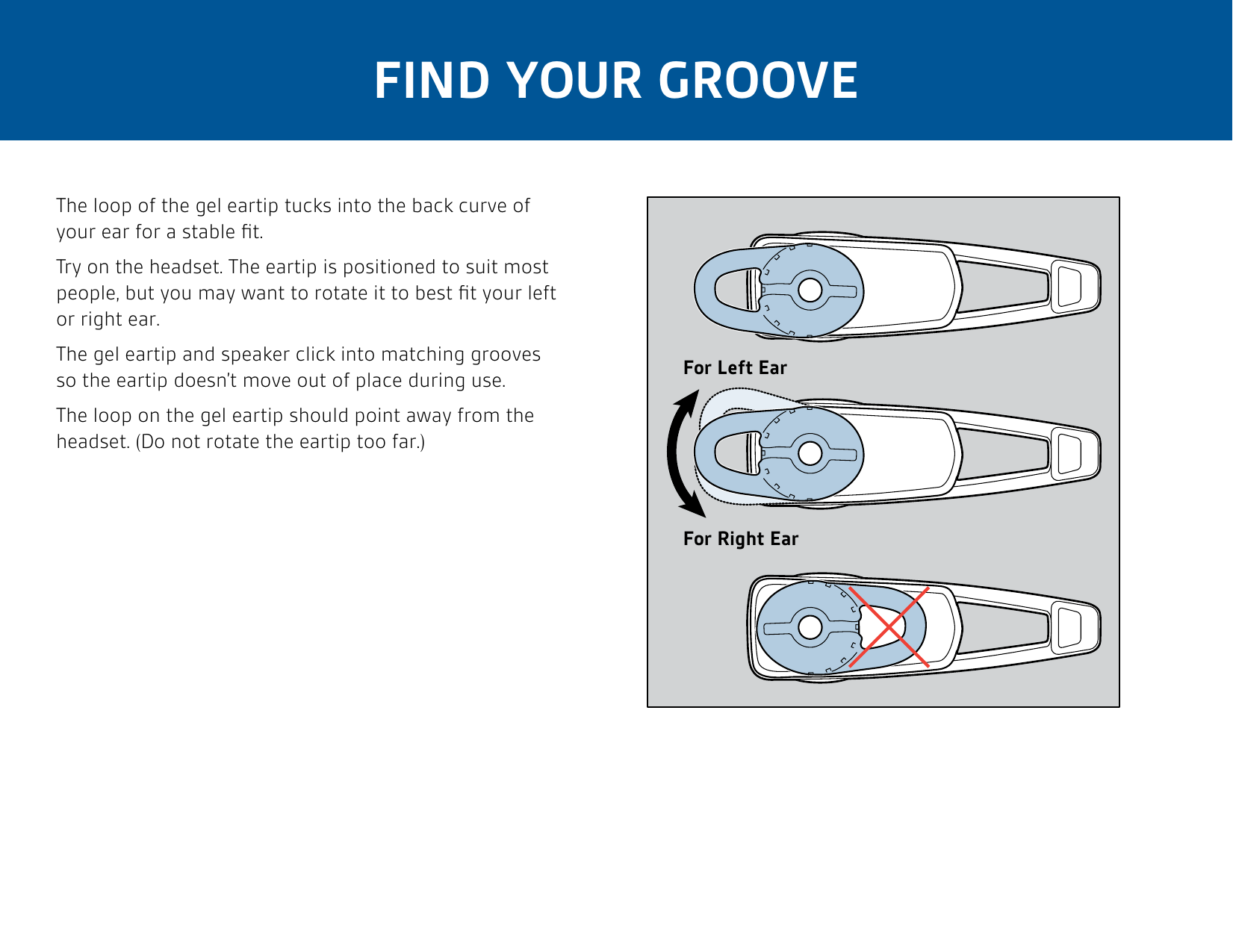 FIND YOUR GROOVE

The loop of the gel eartip tucks into the back curve of your ear for a stable fit.

Try on the headset. The eartip is positioned to suit most people, but you may want to rotate it to best fit your left or right ear.

The gel eartip and speaker click into matching grooves so the eartip doesn't move out of place during use.

The loop on the gel eartip should point away from the headset. (Do not rotate the eartip too far.)

For Left Ear

For Right Ear