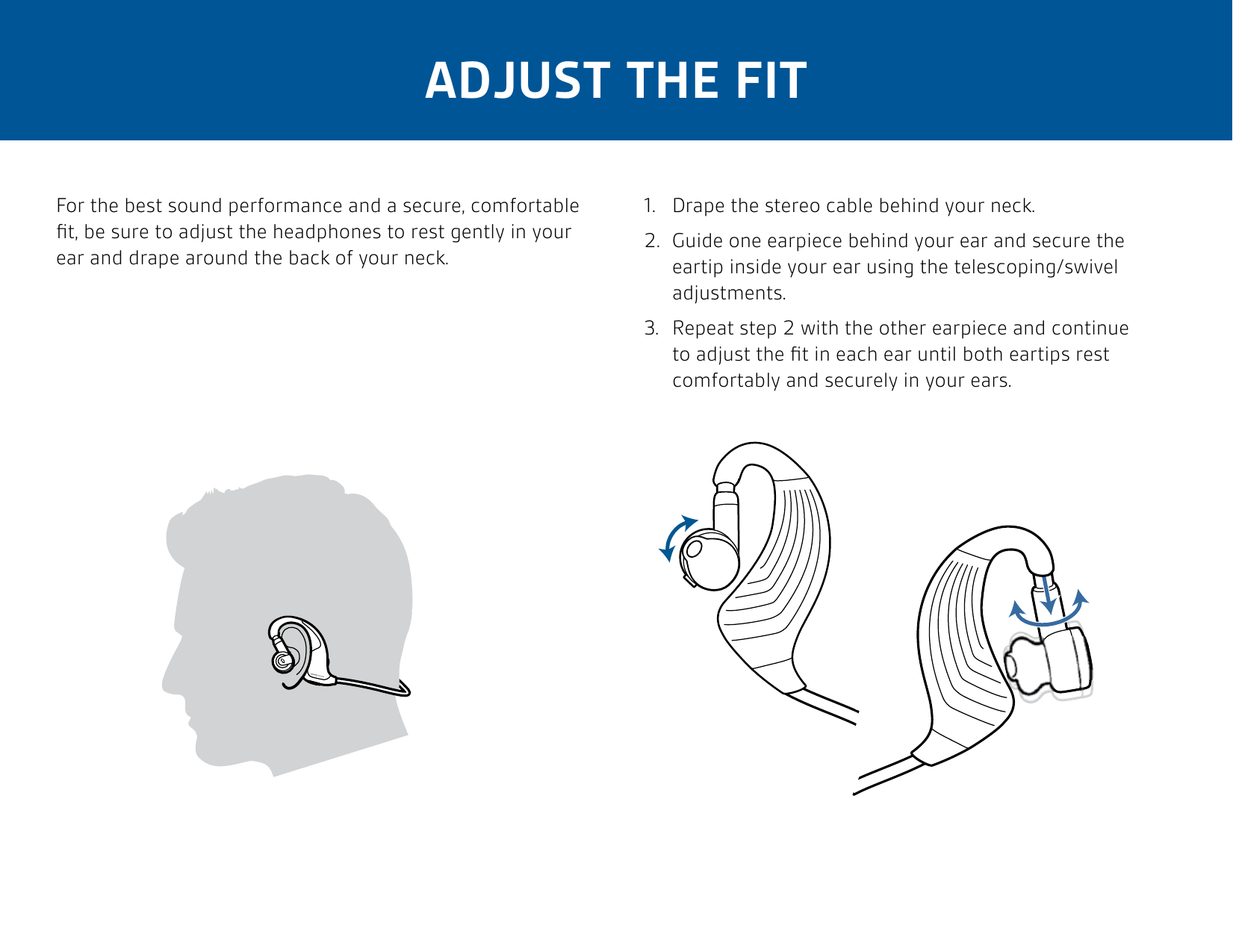 ADJUST THE FIT

For the best sound performance and a secure, comfortable fit, be sure to adjust the headphones to rest gently in your ear and drape around the back of your neck.

1. Drape the stereo cable behind your neck.

2. Guide one earpiece behind your ear and secure the eartip inside your ear using the telescoping/swivel adjustments.

3. Repeat step 2 with the other earpiece and continue to adjust the fit in each ear until both eartips rest comfortably and securely in your ears.