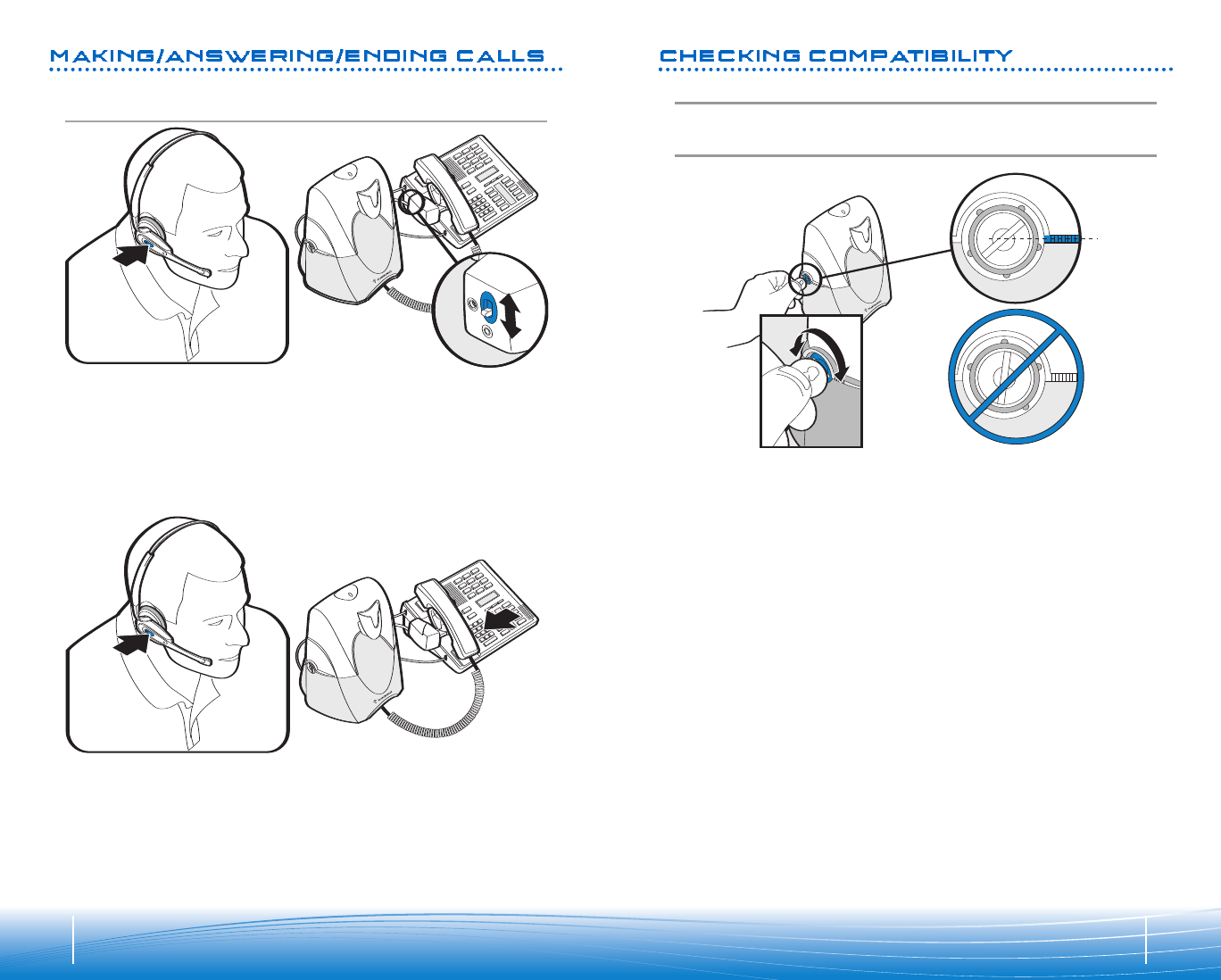 MAKING/ANSWERING/ENDING CALLS

CHECKING COMPATIBILITY