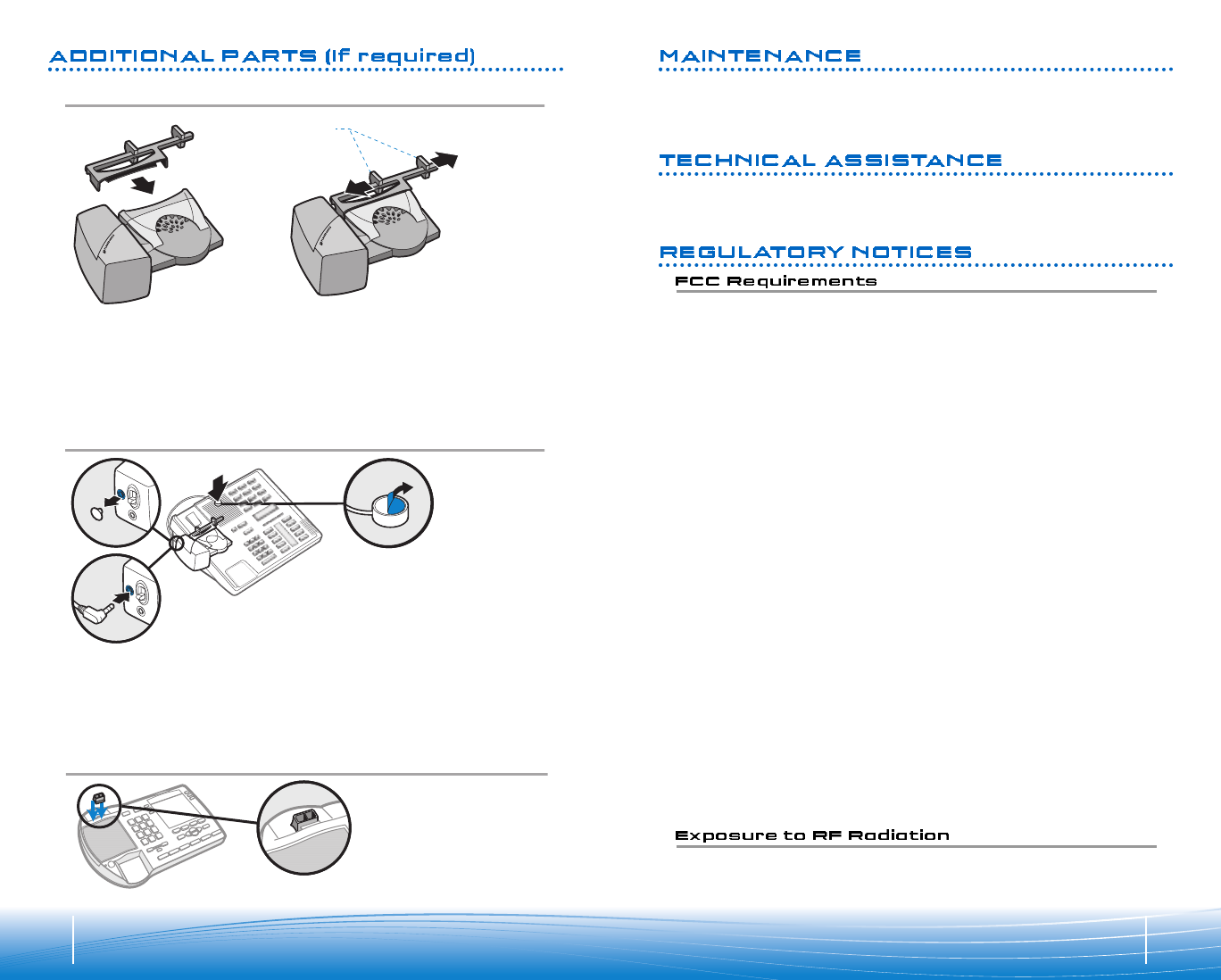 ADDITIONAL PARTS (If required)

MAINTENANCE

TECHNICAL ASSISTANCE

REGULATORY NOTICES

FCC Requirements

Exposure to RF Radiation