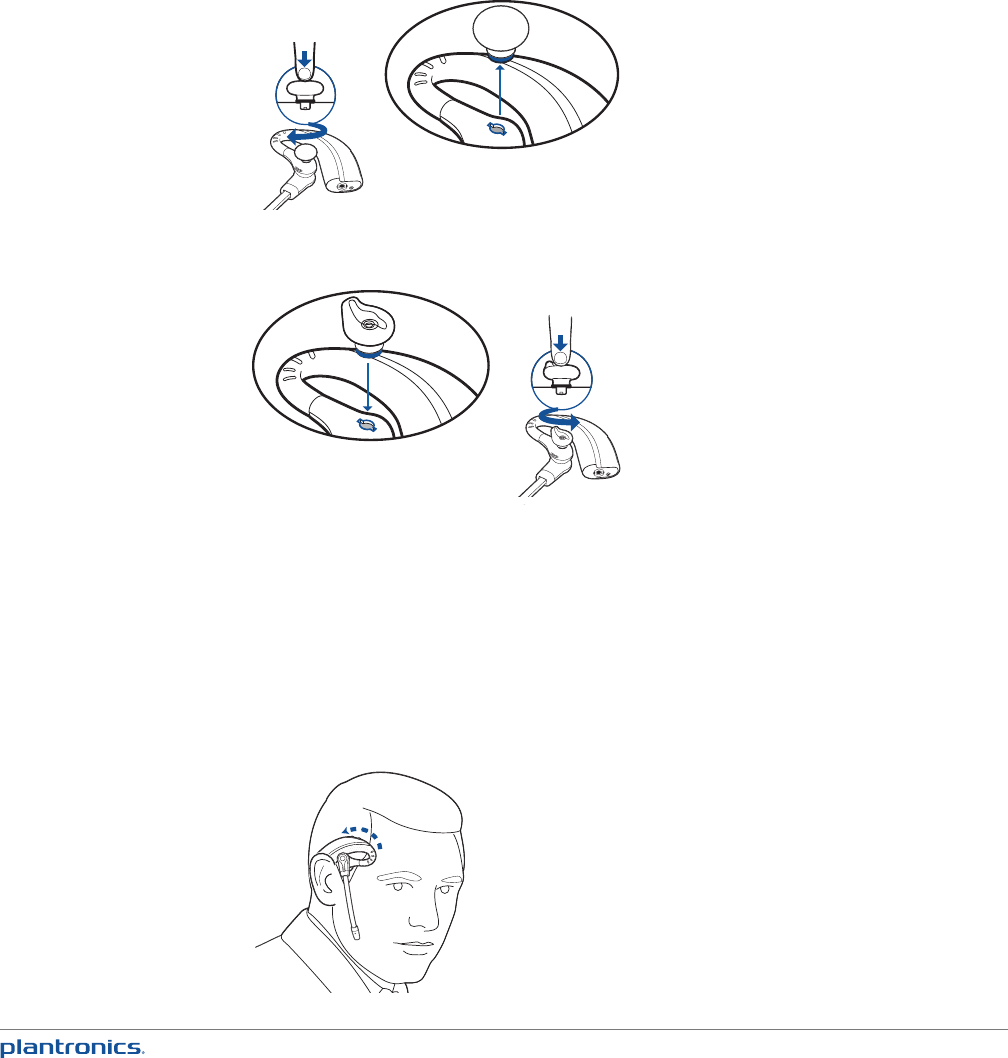 plantronics.