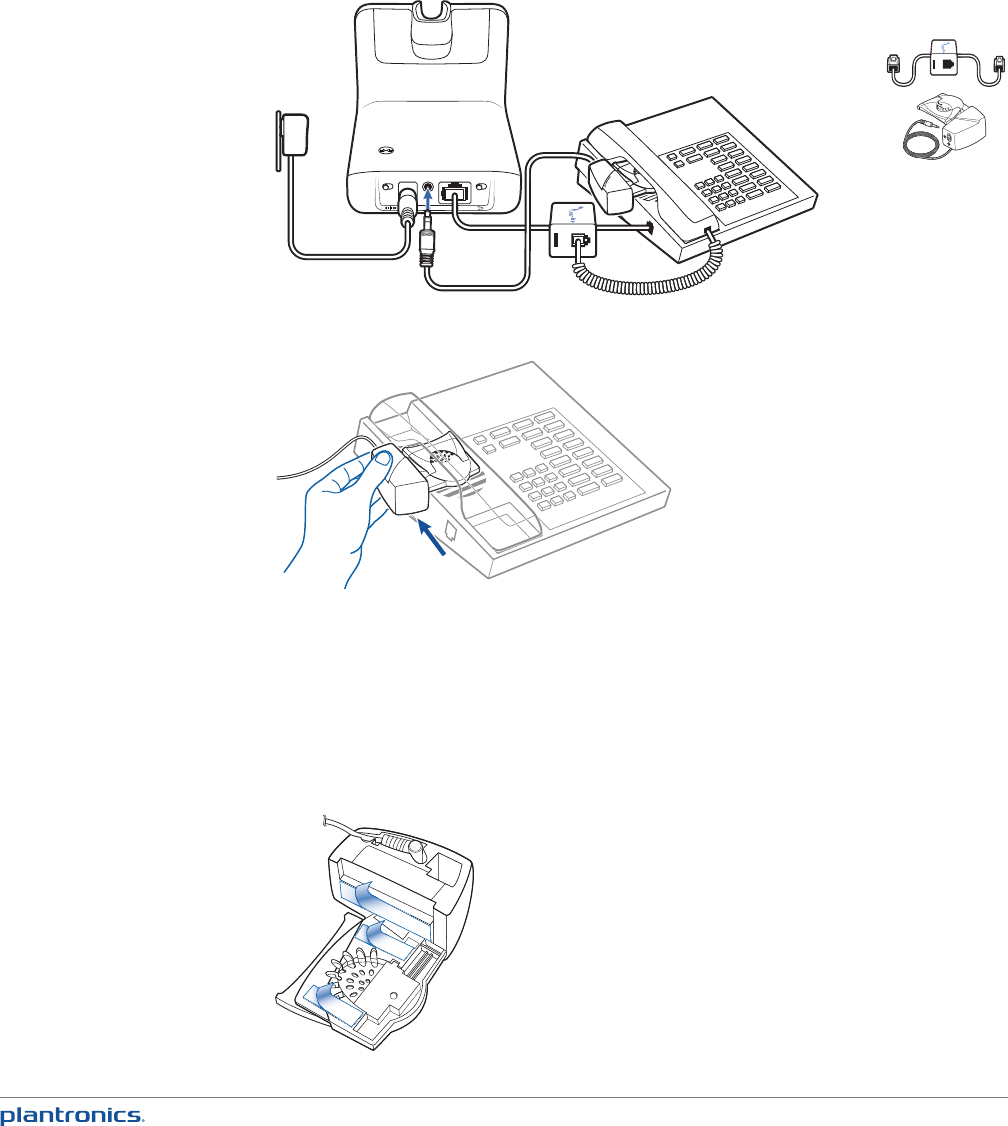 plantronics.