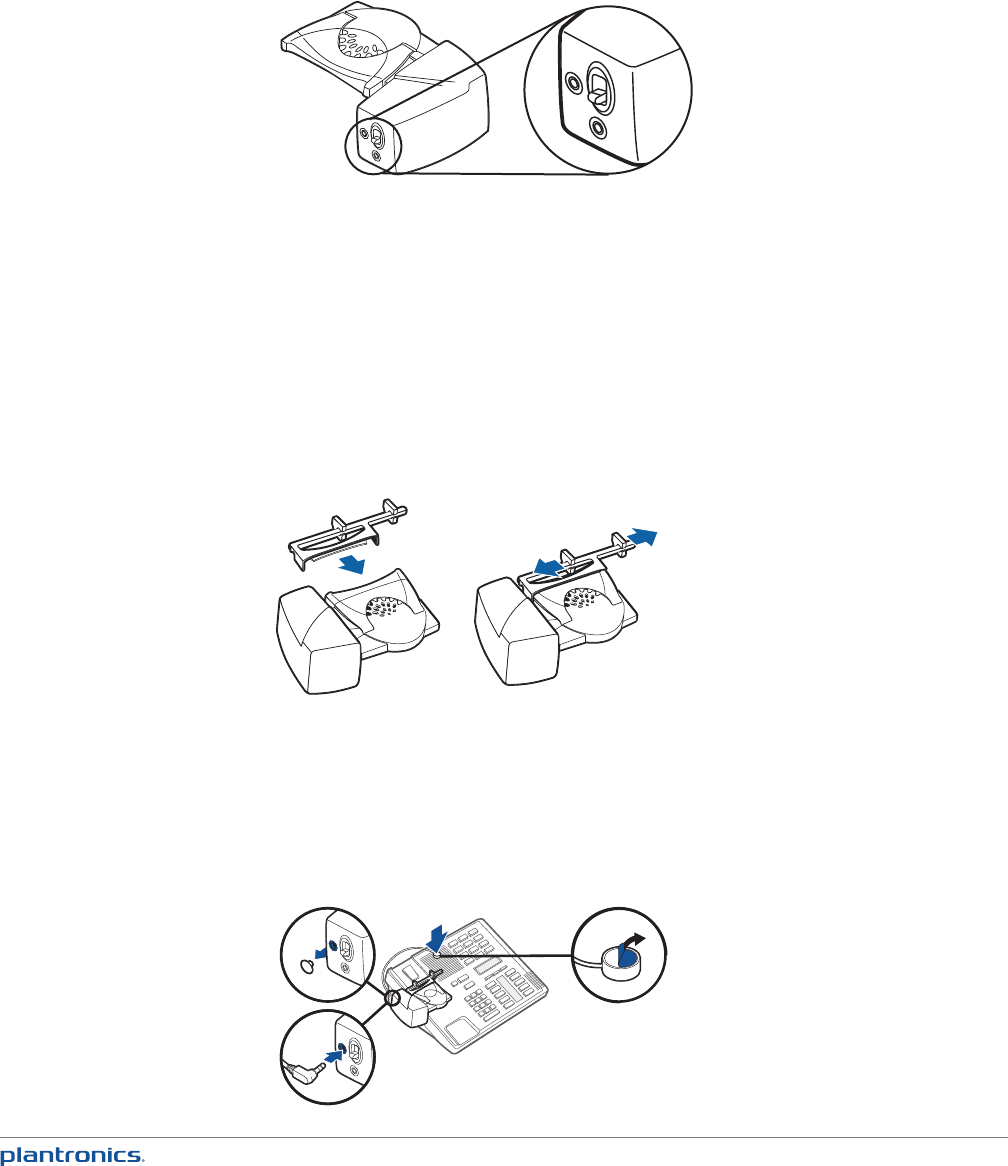 plantronics.