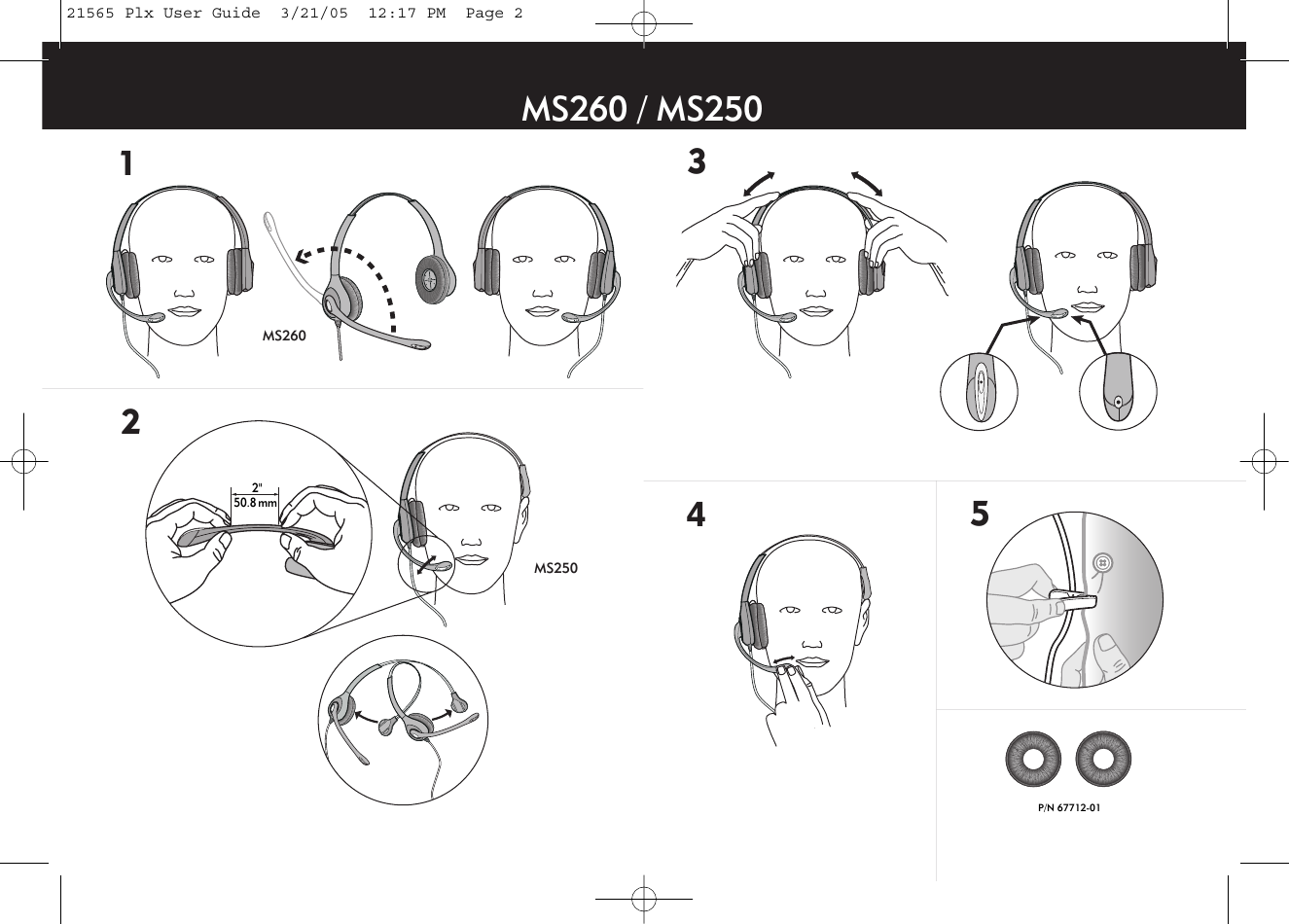 21565 Plx User Guide 3/21/05 12:17 PM Page 2

MS260 / MS250

1

MS260

2

2"
50.8 mm

MS250

3

4

5

P/N 67712-01