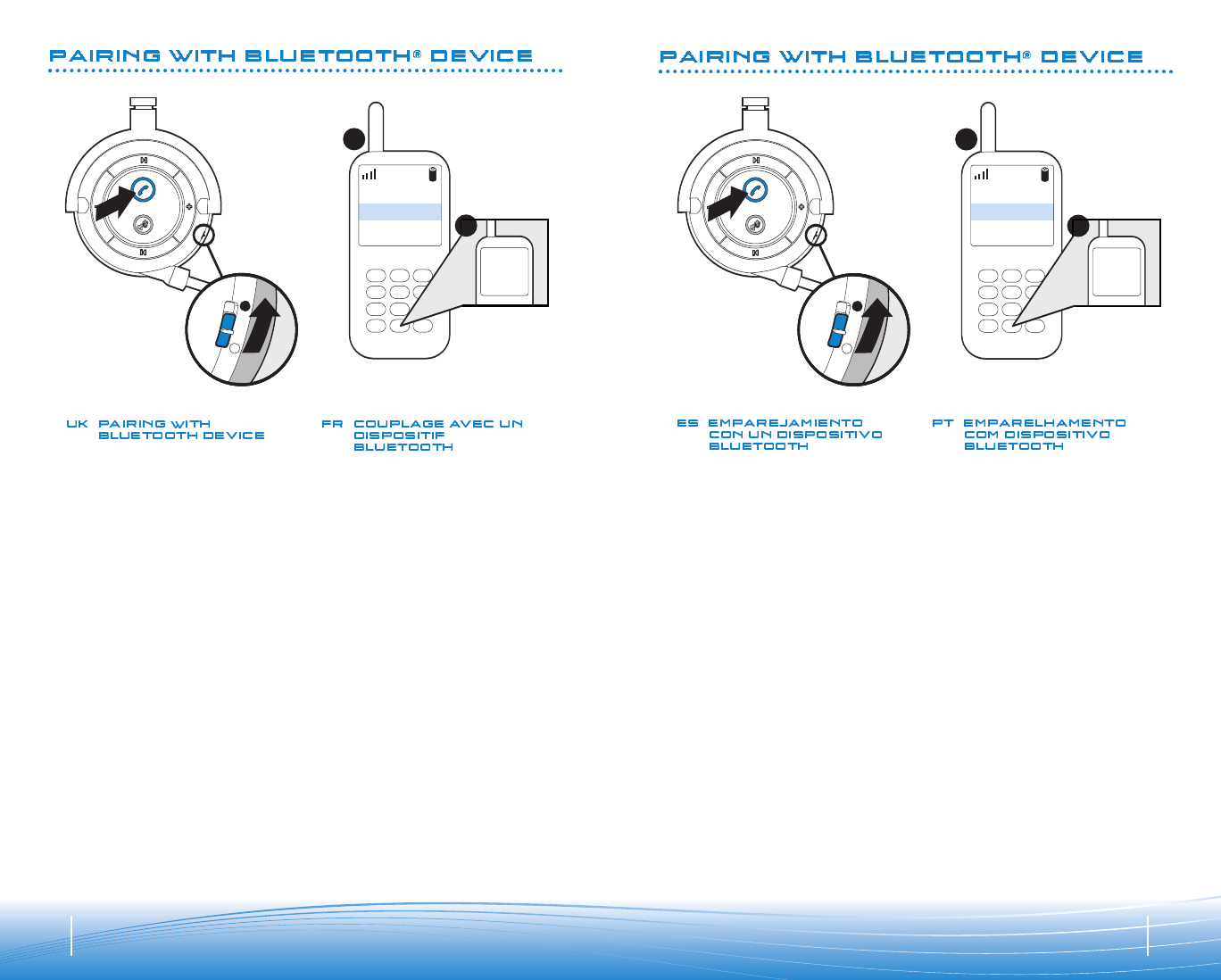 PAIRING WITH BLUETOOTH® DEVICE

UK PAIRING WITH BLUETOOTH DEVICE

FR COUPLAGE AVEC UN DISPOSITIF BLUETOOTH

PAIRING WITH BLUETOOTH® DEVICE

ES EMPAREJAMIENTO CON UN DISPOSITIVO BLUETOOTH

PT EMPARELHAMENTO COM DISPOSITIVO BLUETOOTH