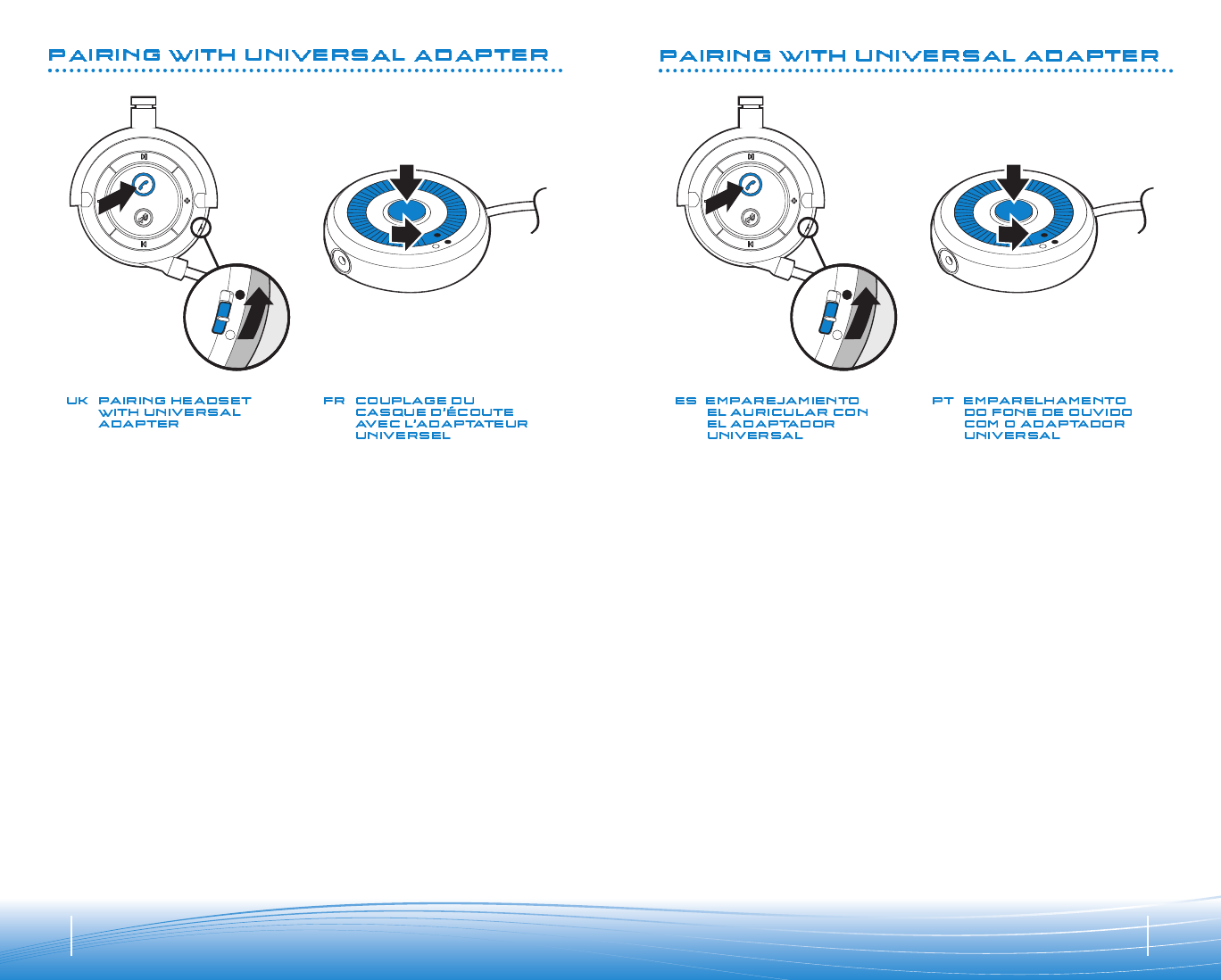 PAIRING WITH UNIVERSAL ADAPTER

UK PAIRING HEADSET WITH UNIVERSAL ADAPTER

FR COUPLAGE DU CASQUE D'ÉCOUTE AVEC L'ADAPTATEUR UNIVERSEL

PAIRING WITH UNIVERSAL ADAPTER

ES EMPAREJAMIENTO EL AURICULAR CON EL ADAPTADOR UNIVERSAL

PT EMPARELHAMENTO DO FONE DE OUVIDO COM O ADAPTADOR UNIVERSAL