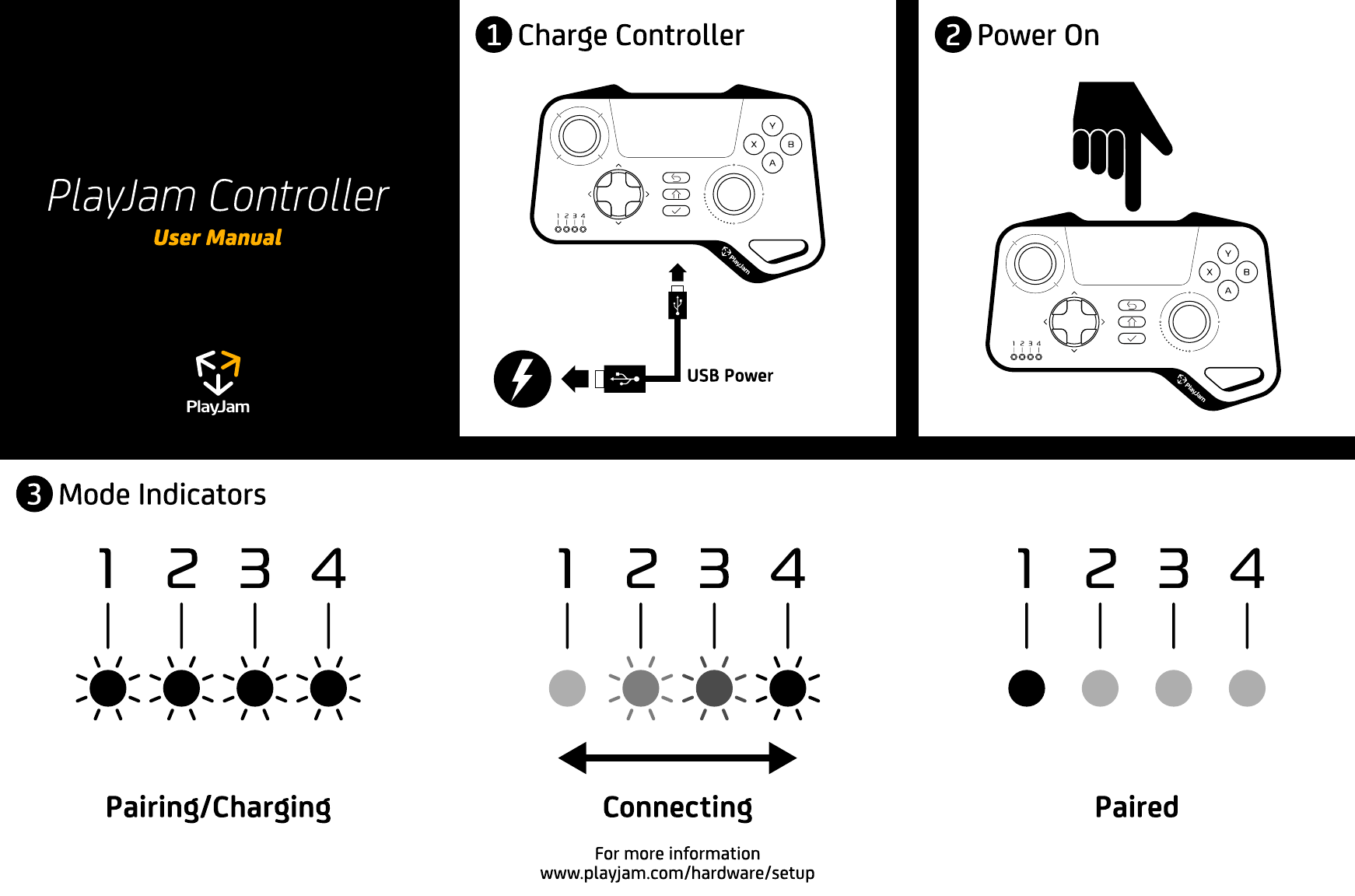 PlayJam Controller
User Manual

PlayJam

1 Charge Controller

Y
X B
A

1 2 3 4

PlayJam

USB Power

2 Power On

Y
X B
A

1 2 3 4

PlayJam

3 Mode Indicators

1 2 3 4

Pairing/Charging

1 2 3 4

Connecting

1 2 3 4

Paired

For more information
www.playjam.com/hardware/setup