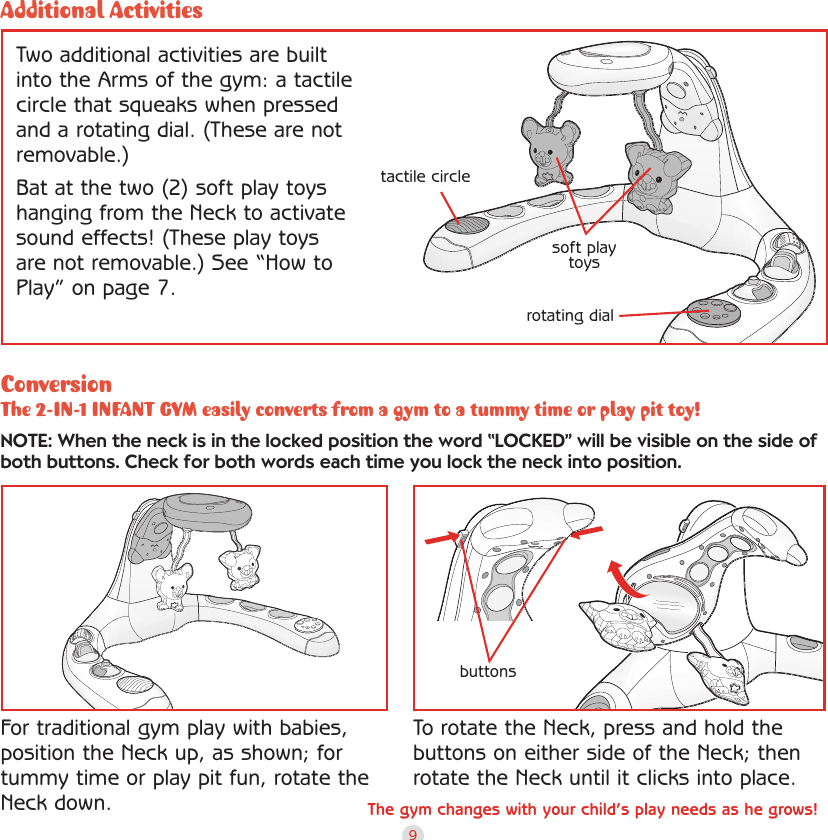 Additional Activities

Two additional activities are built into the Arms of the gym: a tactile circle that squeaks when pressed and a rotating dial. (These are not removable.)

Bat at the two (2) soft play toys hanging from the Neck to activate sound effects! (These play toys are not removable.) See "How to Play" on page 7.

tactile circle

soft play toys

rotating dial

Conversion

The 2-IN-1 INFANT GYM easily converts from a gym to a tummy time or play pit toy!

NOTE: When the neck is in the locked position the word "LOCKED" will be visible on the side of both buttons. Check for both words each time you lock the neck into position.

buttons

For traditional gym play with babies, position the Neck up, as shown; for tummy time or play pit fun, rotate the Neck down.

To rotate the Neck, press and hold the buttons on either side of the Neck; then rotate the Neck until it clicks into place.

The gym changes with your child's play needs as he grows!

9