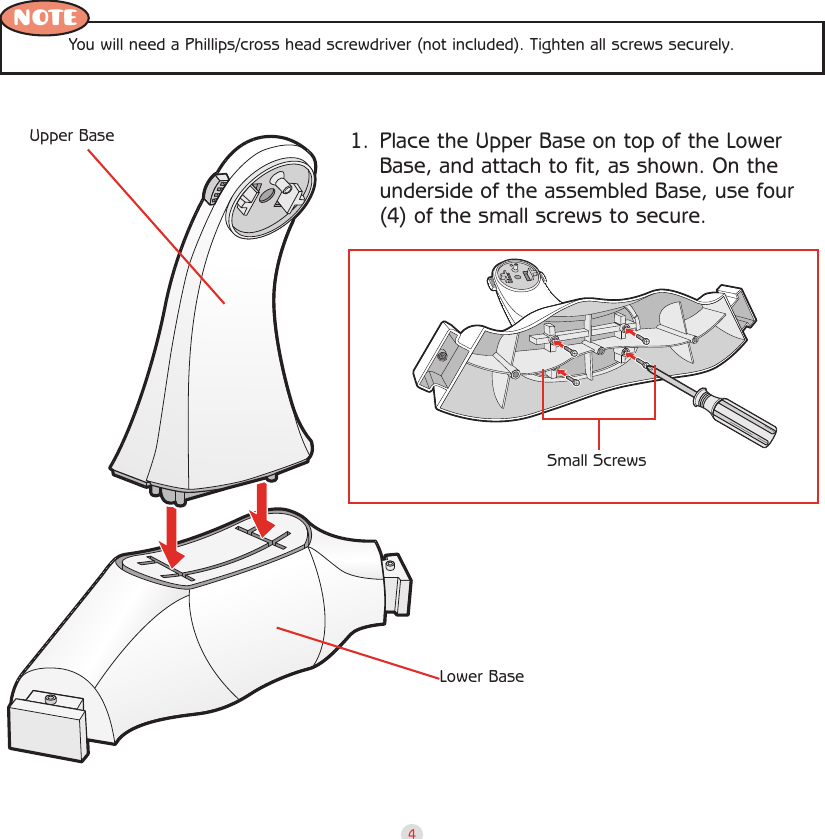 NOTE

You will need a Phillips/cross head screwdriver (not included). Tighten all screws securely.

Upper Base

1. Place the Upper Base on top of the Lower Base, and attach to fit, as shown. On the underside of the assembled Base, use four (4) of the small screws to secure.

Small Screws

Lower Base

4