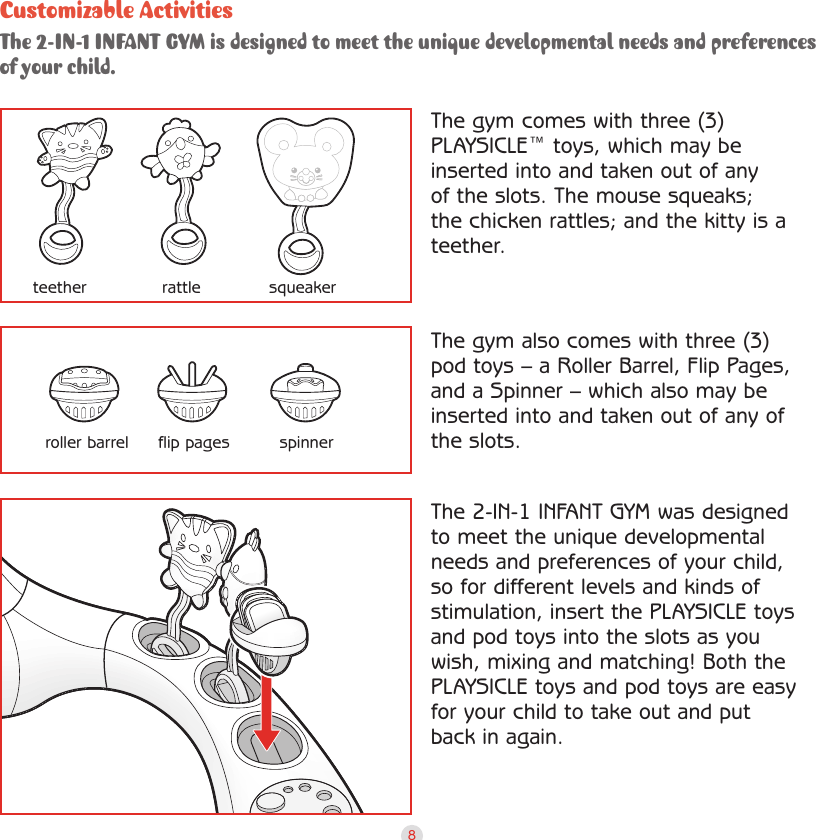 Customizable Activities

The 2-IN-1 INFANT GYM is designed to meet the unique developmental needs and preferences of your child.

teether rattle squeaker

The gym comes with three (3) PLAYSICLE™ toys, which may be inserted into and taken out of any of the slots. The mouse squeaks; the chicken rattles; and the kitty is a teether.

roller barrel flip pages spinner

The gym also comes with three (3) pod toys – a Roller Barrel, Flip Pages, and a Spinner – which also may be inserted into and taken out of any of the slots.

The 2-IN-1 INFANT GYM was designed to meet the unique developmental needs and preferences of your child, so for different levels and kinds of stimulation, insert the PLAYSICLE toys and pod toys into the slots as you wish, mixing and matching! Both the PLAYSICLE toys and pod toys are easy for your child to take out and put back in again.

8