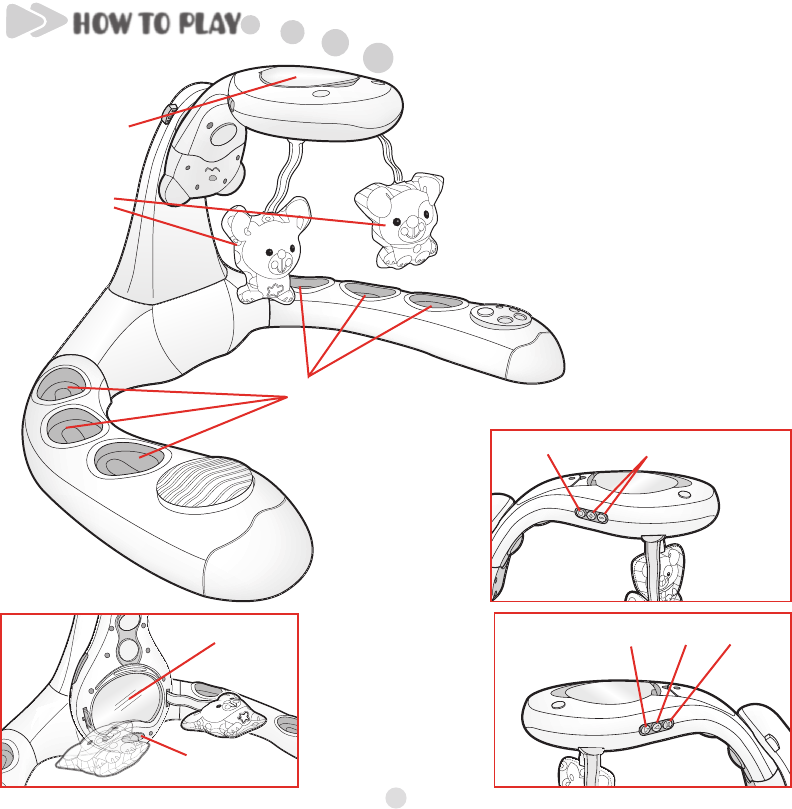 HOW TO PLAY