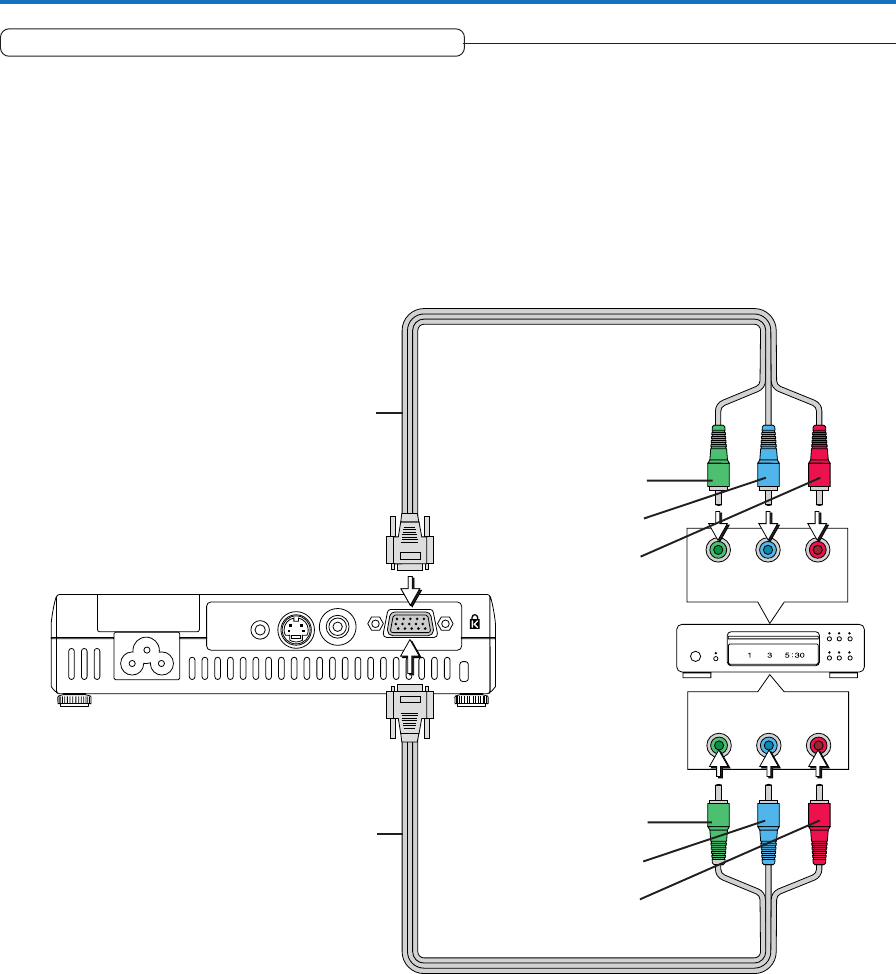 1 3 5:30