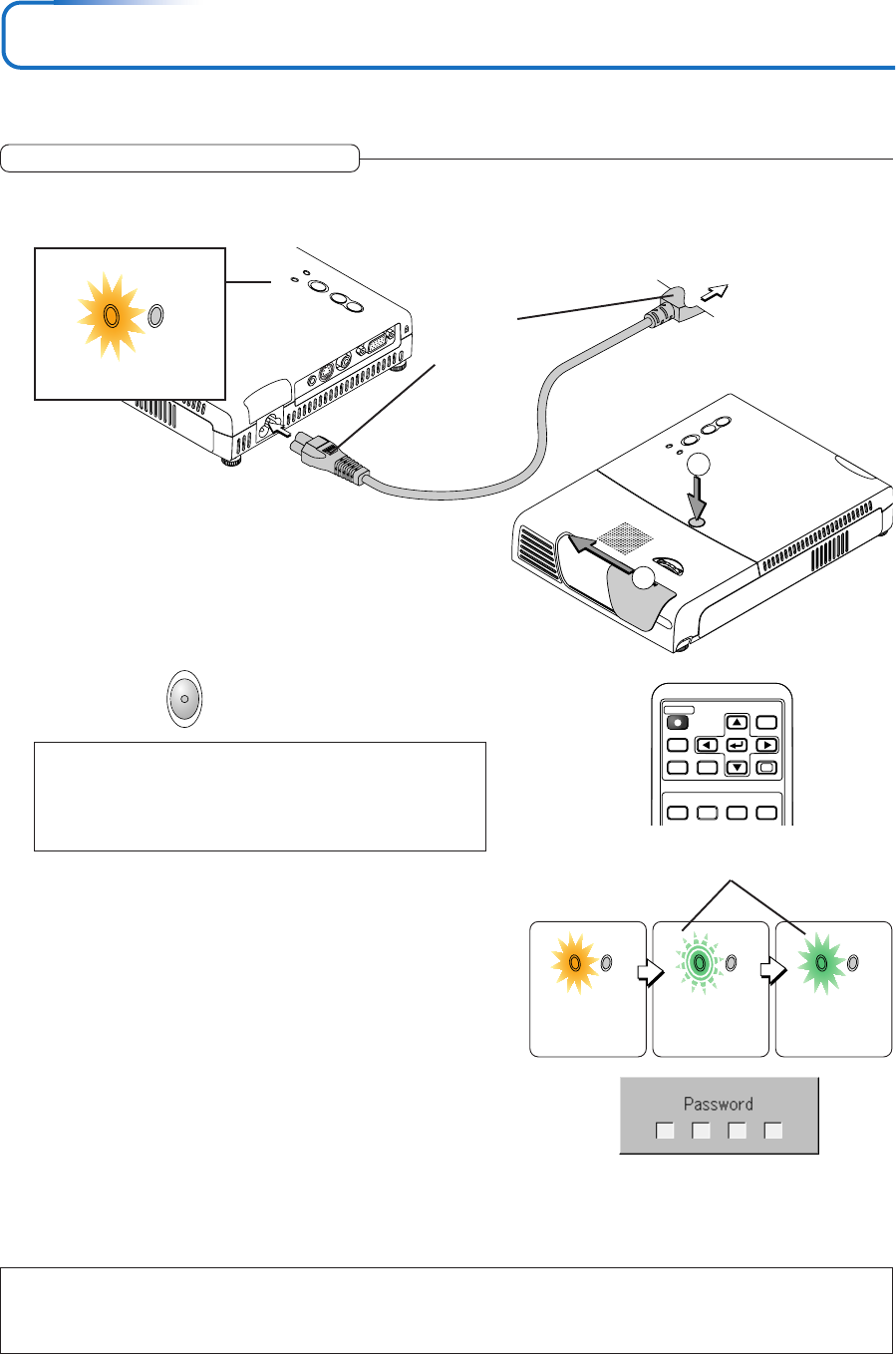 Password