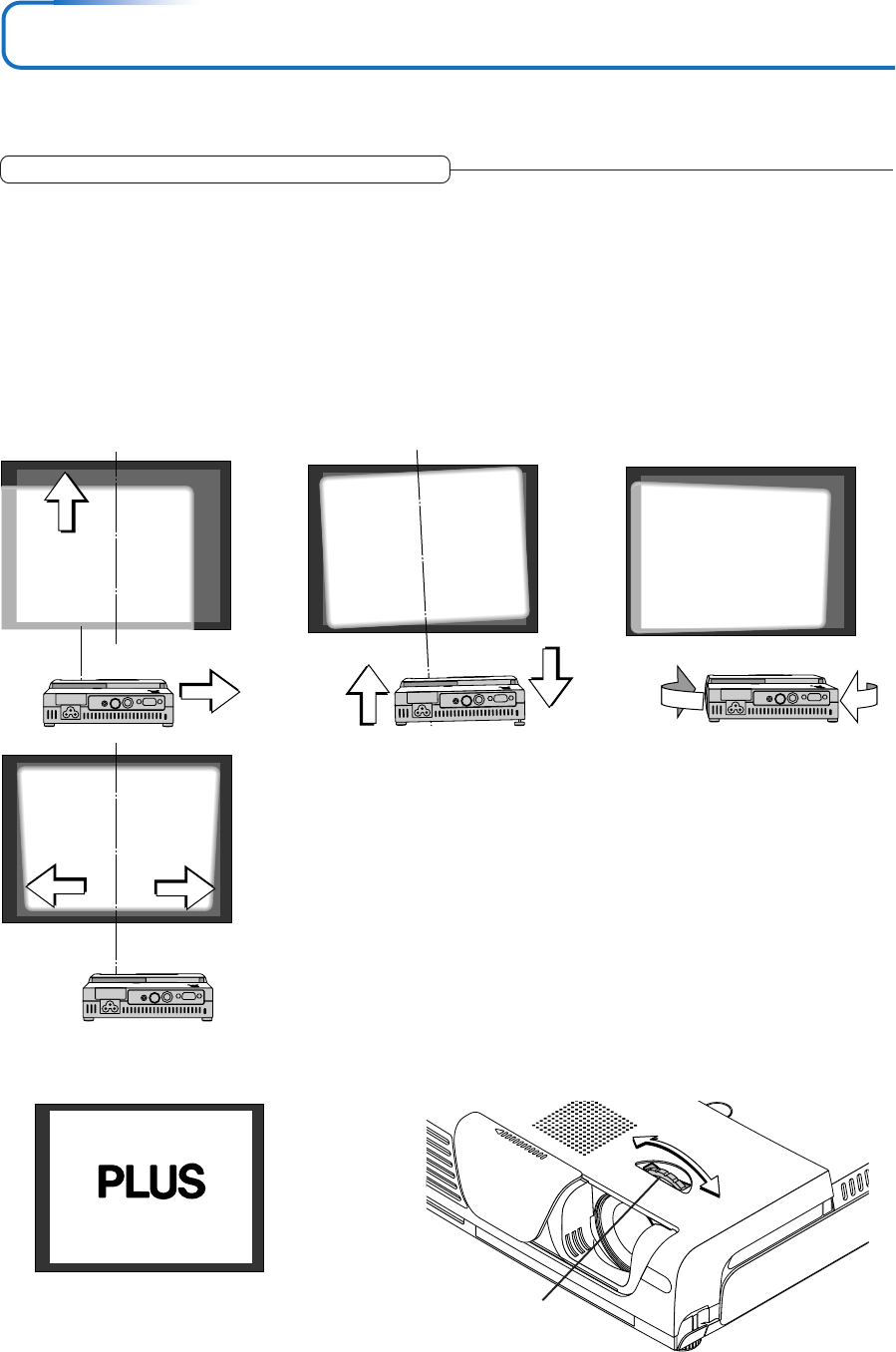 PLUS