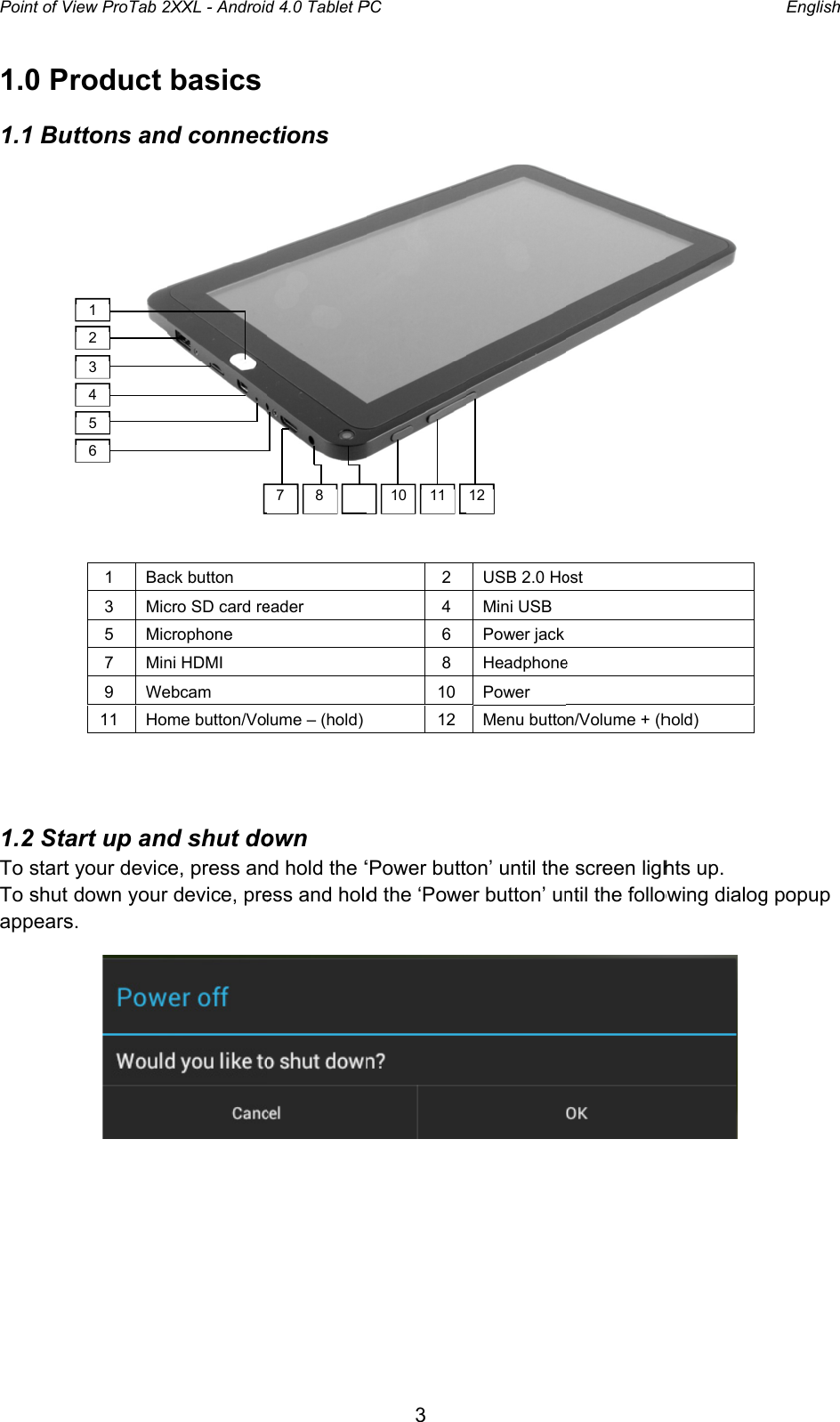 Point of View ProTab 2XXL - Android 4.0 Tablet PC English

1.0 Product basics

1.1 Buttons and connections

1
2
3
4
5
6
7 8 10 11 12

| 1 | Back button | 2 | USB 2.0 Host |
|---|---|---|---|
| 3 | Micro SD card reader | 4 | Mini USB |
| 5 | Microphone | 6 | Power jack |
| 7 | Mini HDMI | 8 | Headphone |
| 9 | Webcam | 10 | Power |
| 11 | Home button/Volume – (hold) | 12 | Menu button/Volume + (hold) |

1.2 Start up and shut down

To start your device, press and hold the ‘Power button’ until the screen lights up.
To shut down your device, press and hold the ‘Power button’ until the following dialog popup appears.

Power off
Would you like to shut down?
Cancel OK

3