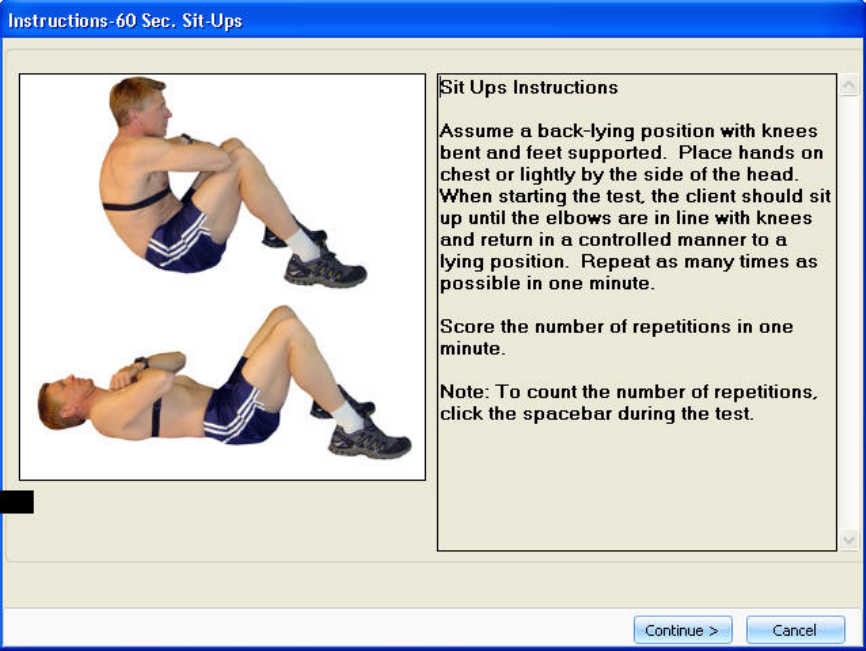 Instructions-60 Sec. Sit-Ups

Sit Ups Instructions

Assume a back-lying position with knees bent and feet supported. Place hands on chest or lightly by the side of the head. When starting the test, the client should sit up until the elbows are in line with knees and return in a controlled manner to a lying position. Repeat as many times as possible in one minute.

Score the number of repetitions in one minute.

Note: To count the number of repetitions, click the spacebar during the test.

Continue >

Cancel