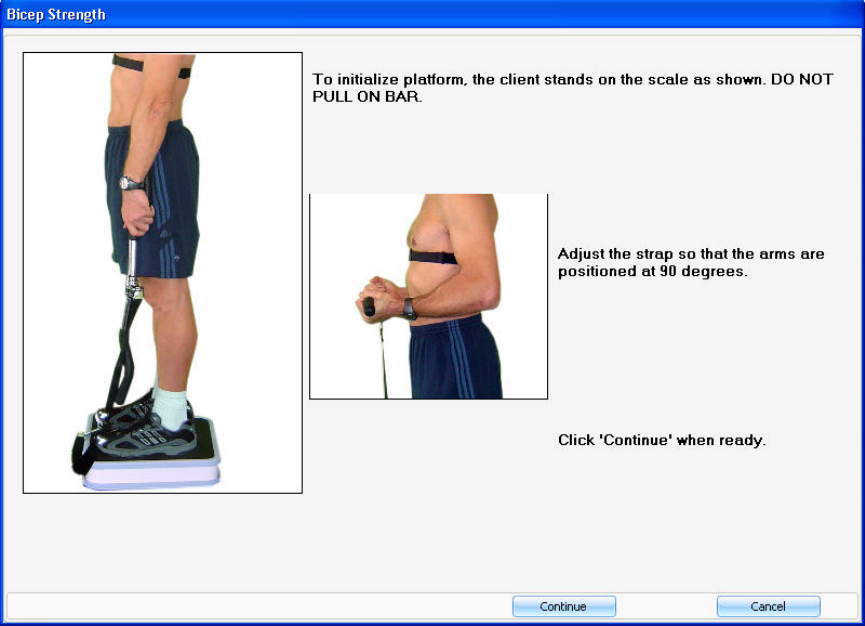 Bicep Strength

To initialize platform, the client stands on the scale as shown. DO NOT PULL ON BAR.

Adjust the strap so that the arms are positioned at 90 degrees.

Click 'Continue' when ready.

Continue

Cancel