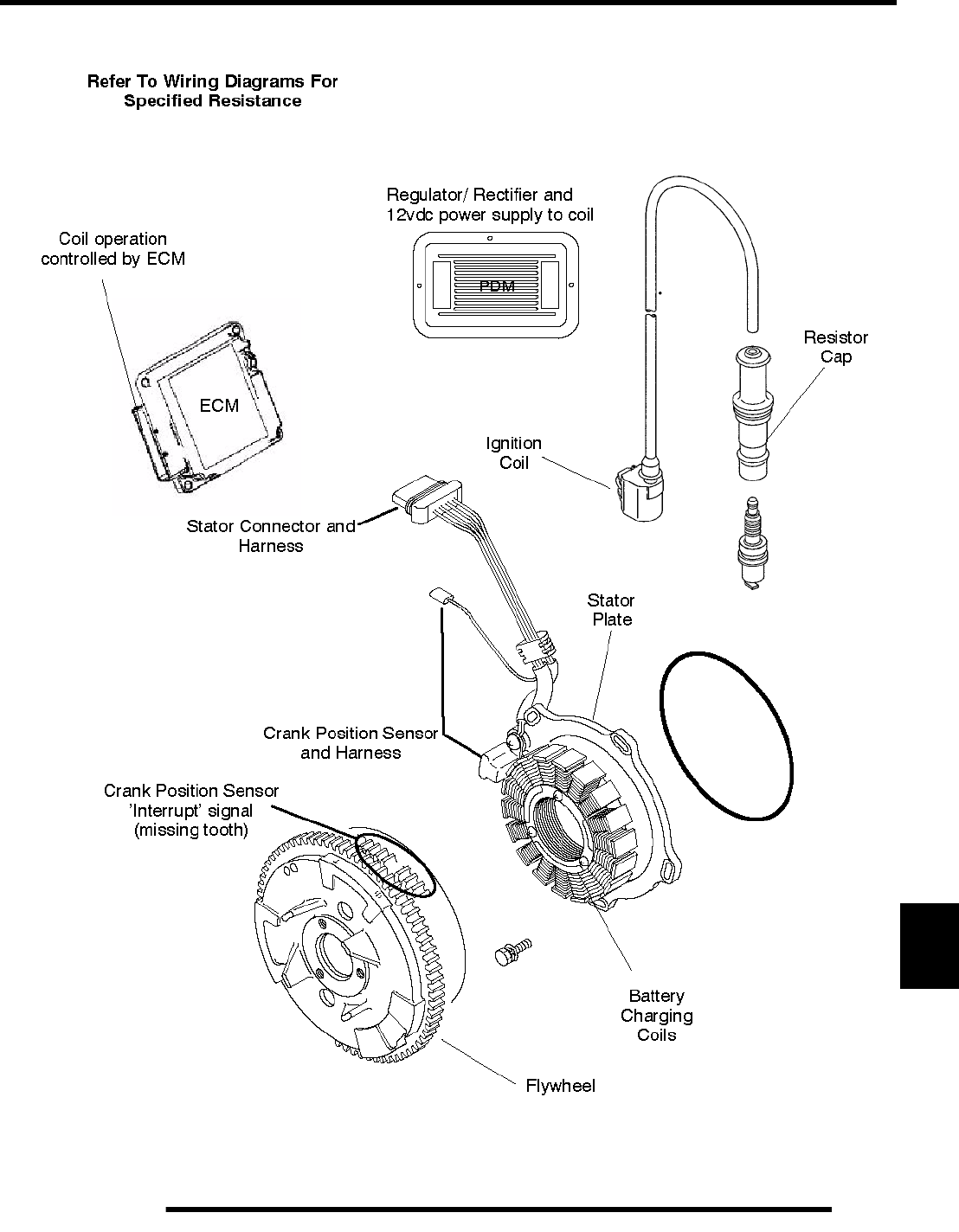 Refer To Wiring Diagrams For Specified Resistance

Regulator/ Rectifier and 12vdc power supply to coil

Coil operation controlled by ECM

PDM

ECM

Resistor Cap

Ignition Coil

Stator Connector and Harness

Stator Plate

Crank Position Sensor and Harness

Crank Position Sensor 'Interrupt' signal (missing tooth)

Battery Charging Coils

Flywheel