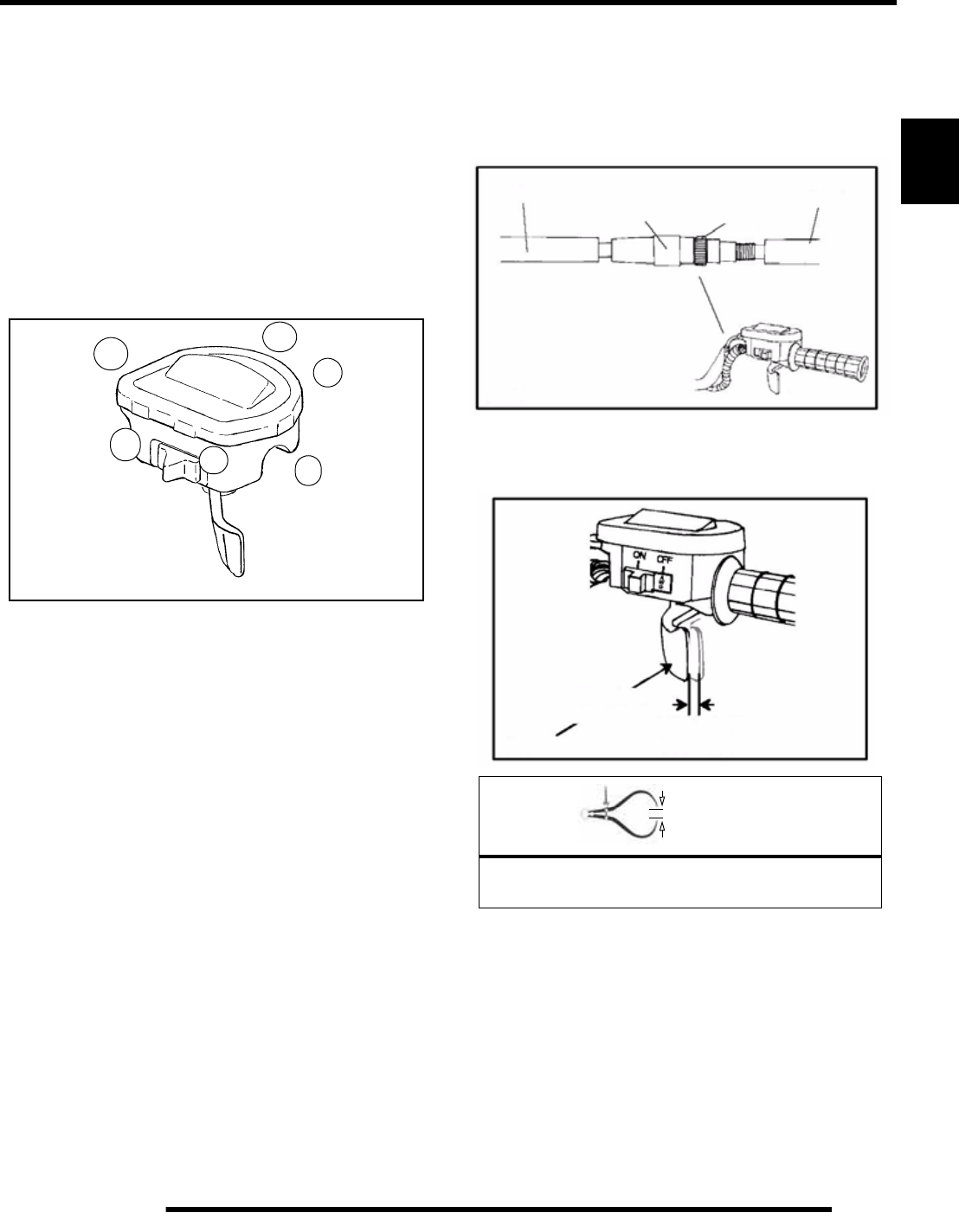 ON OFF