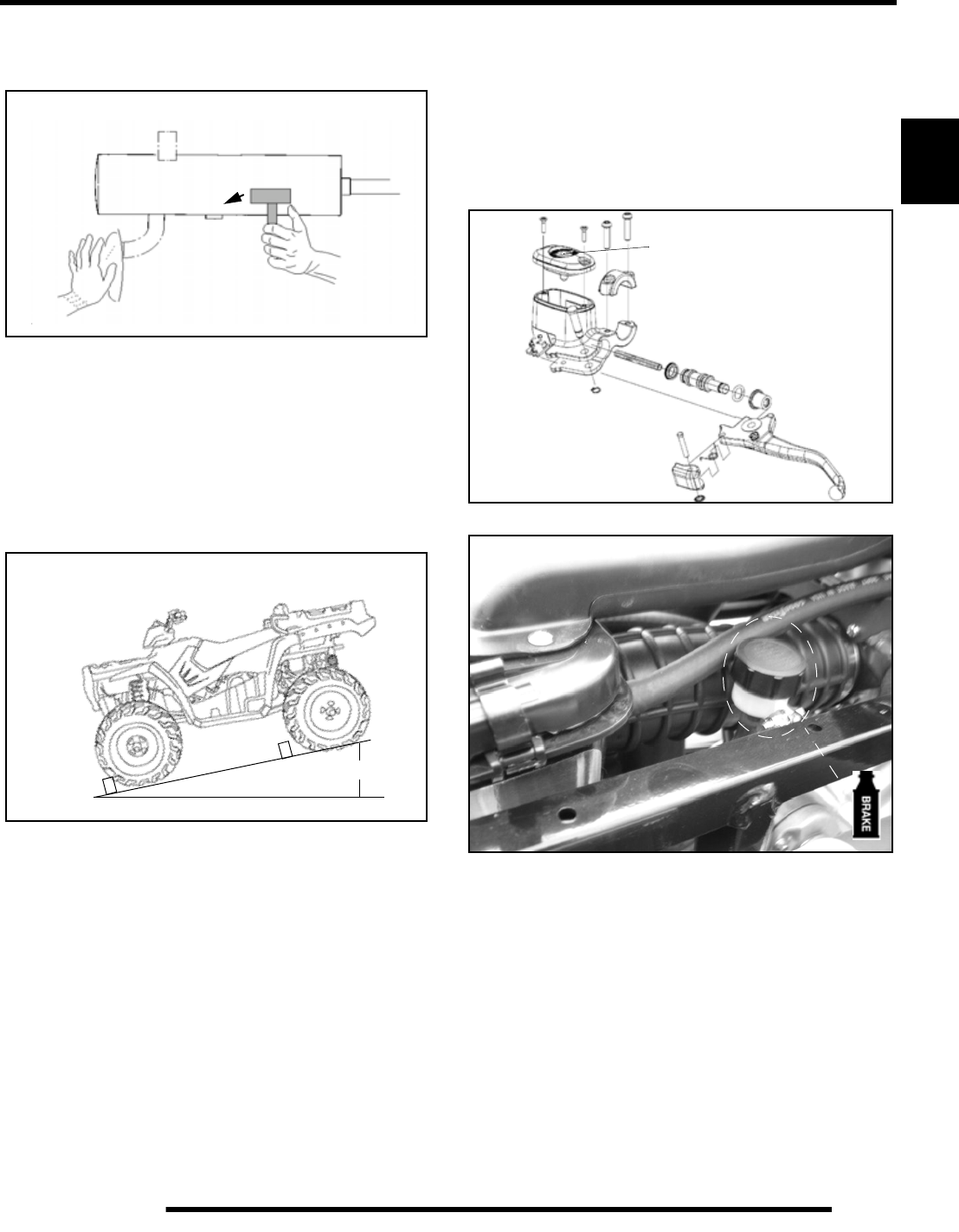 BRAKE