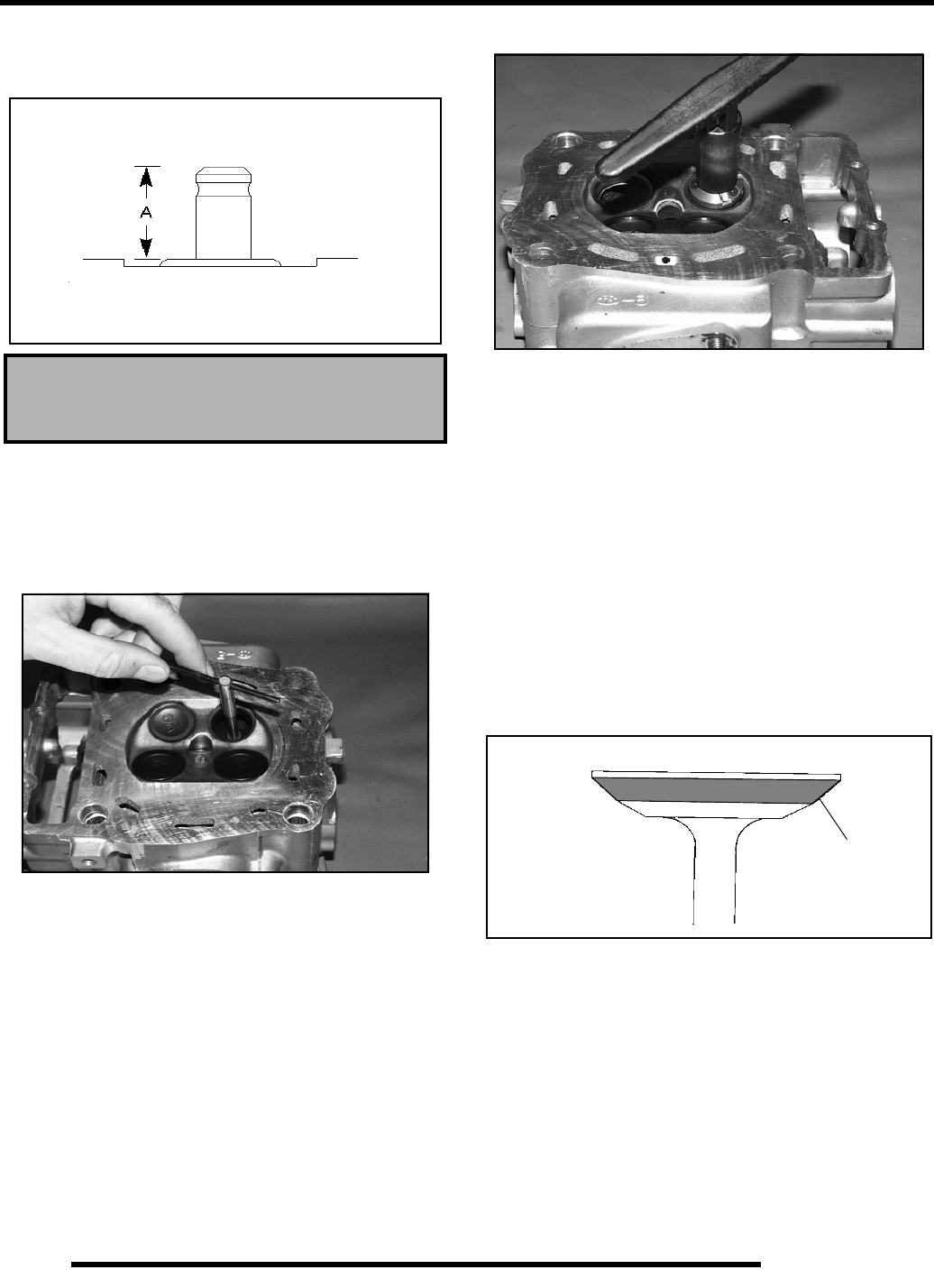 A