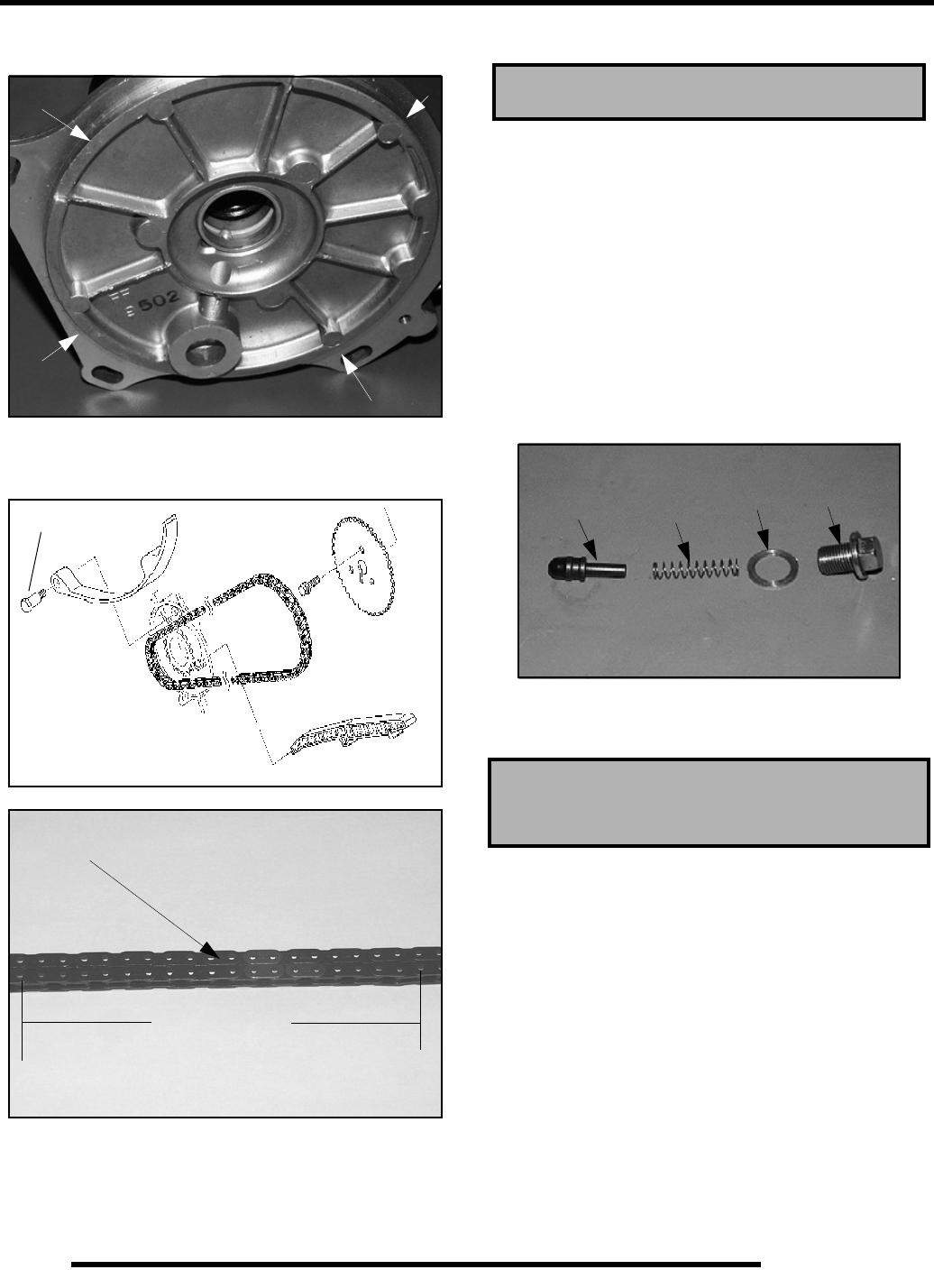 B502